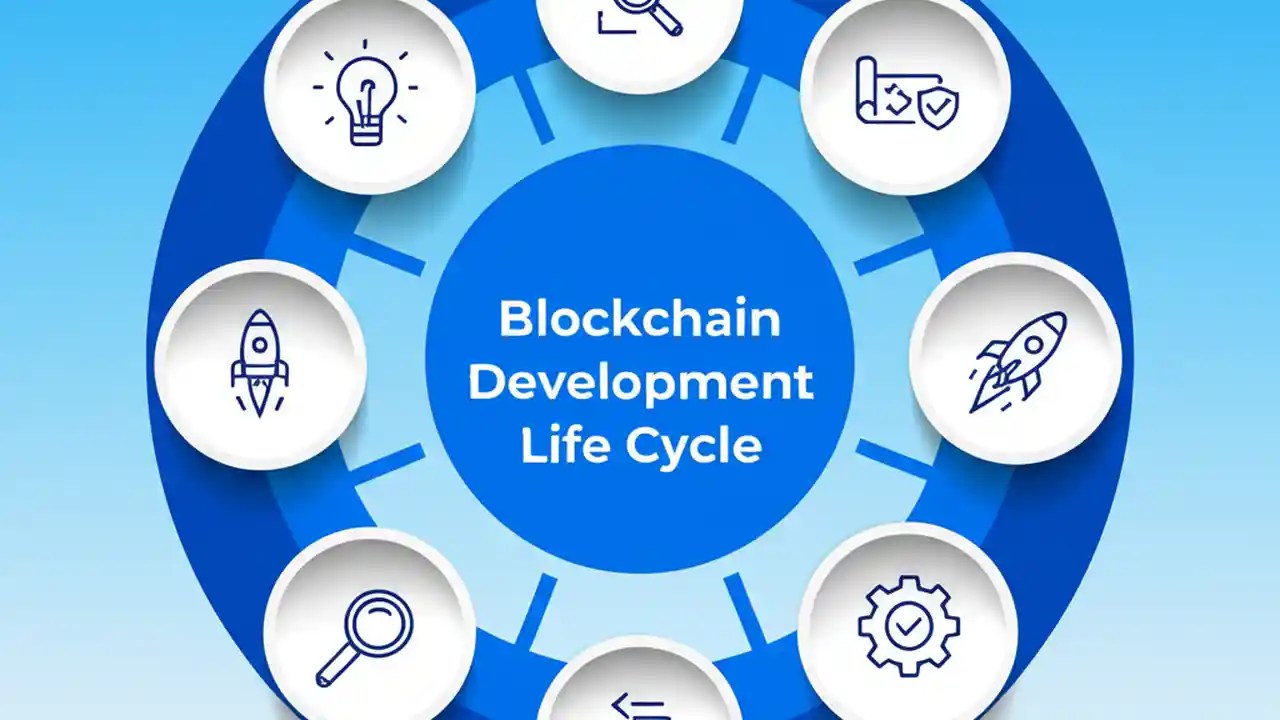 Blockchain Development Life Cycle