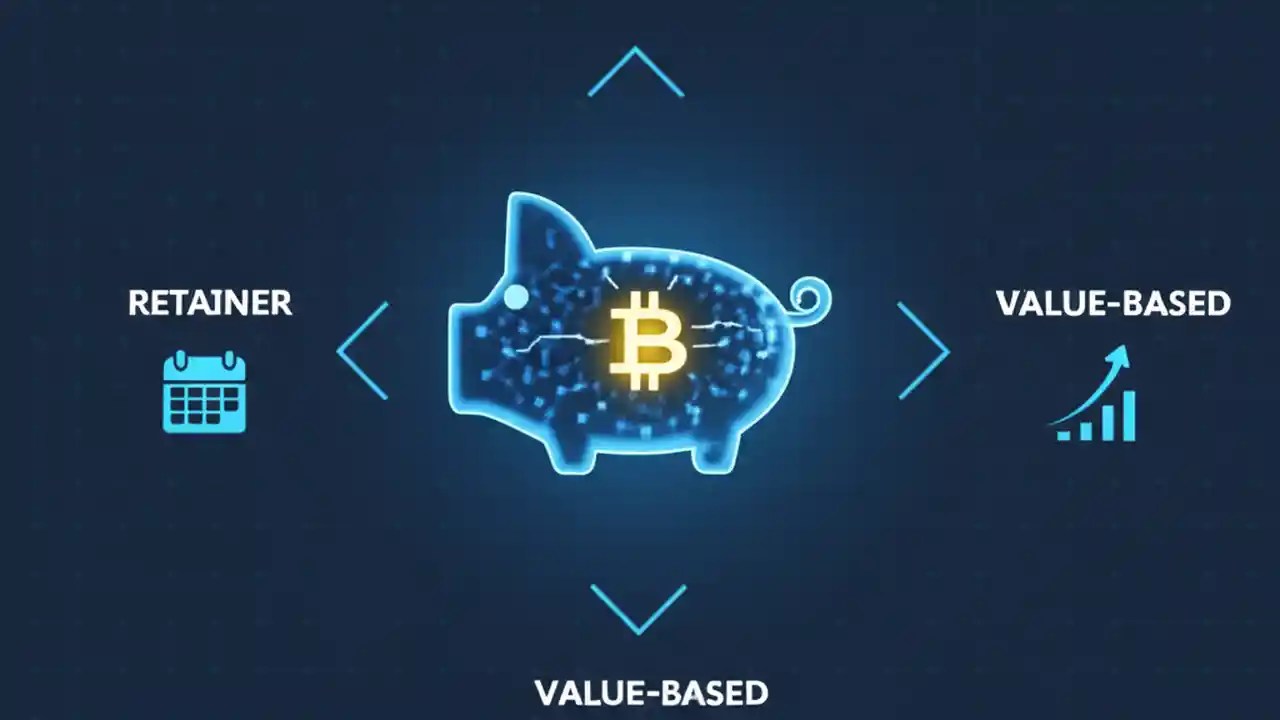 RETAINER

VALUE-BASED

VALUE-BASED