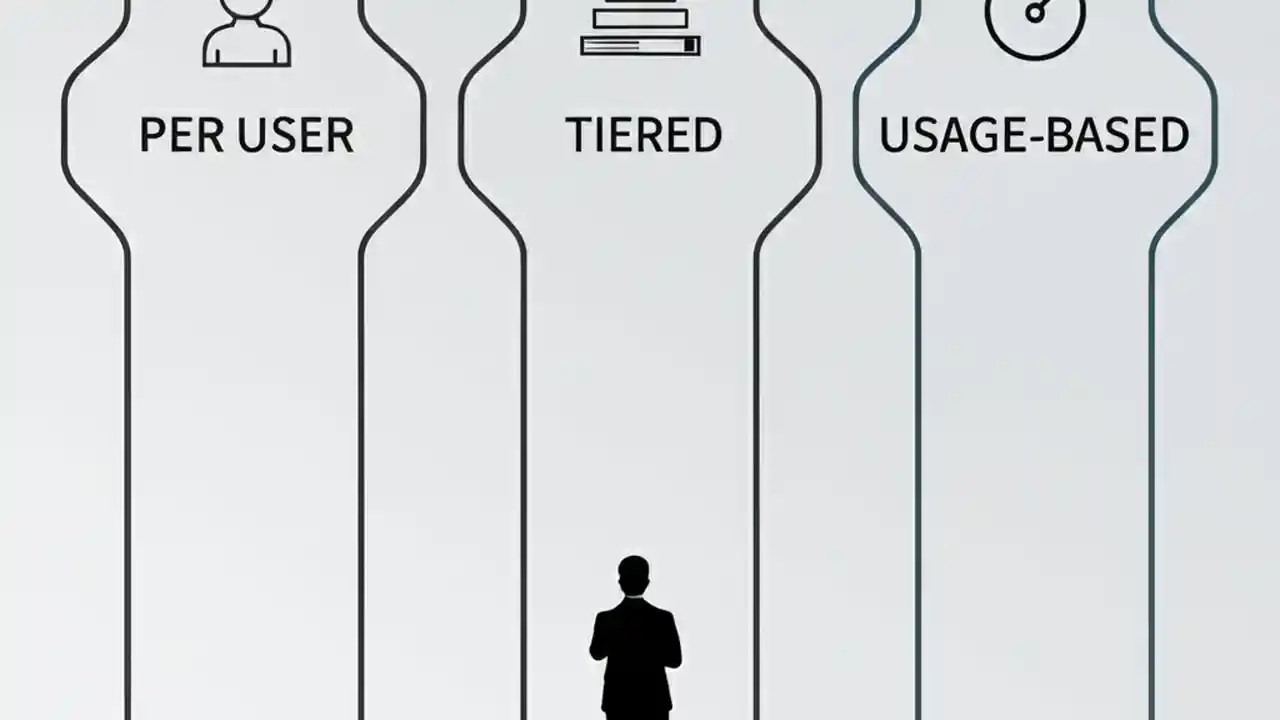 PER USER

TIERED

USAGE-BASED