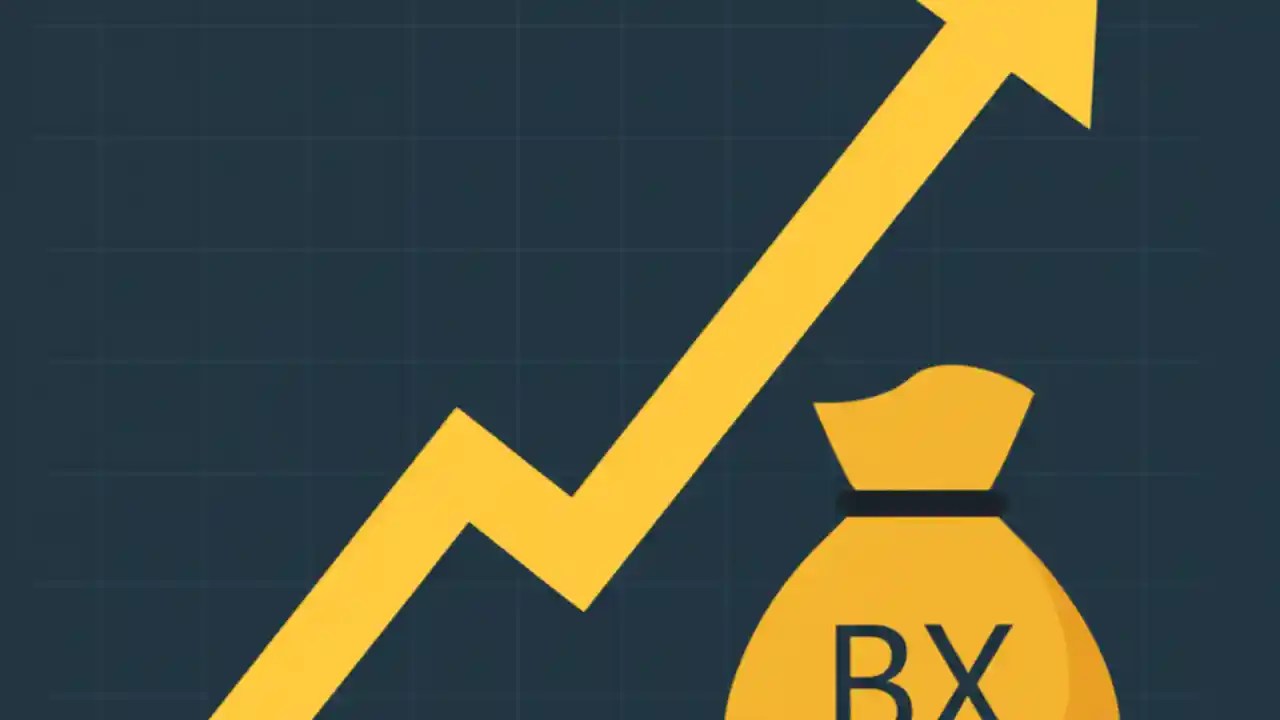 BX