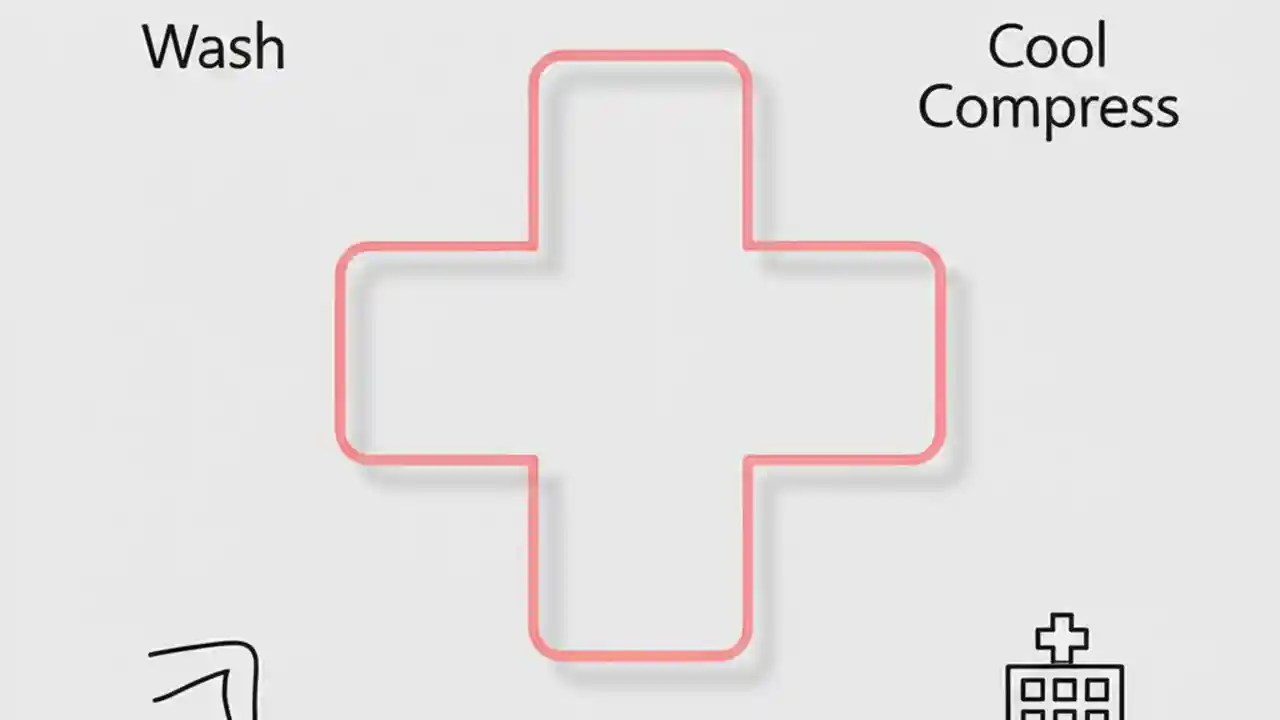 Wash

Cool Compress