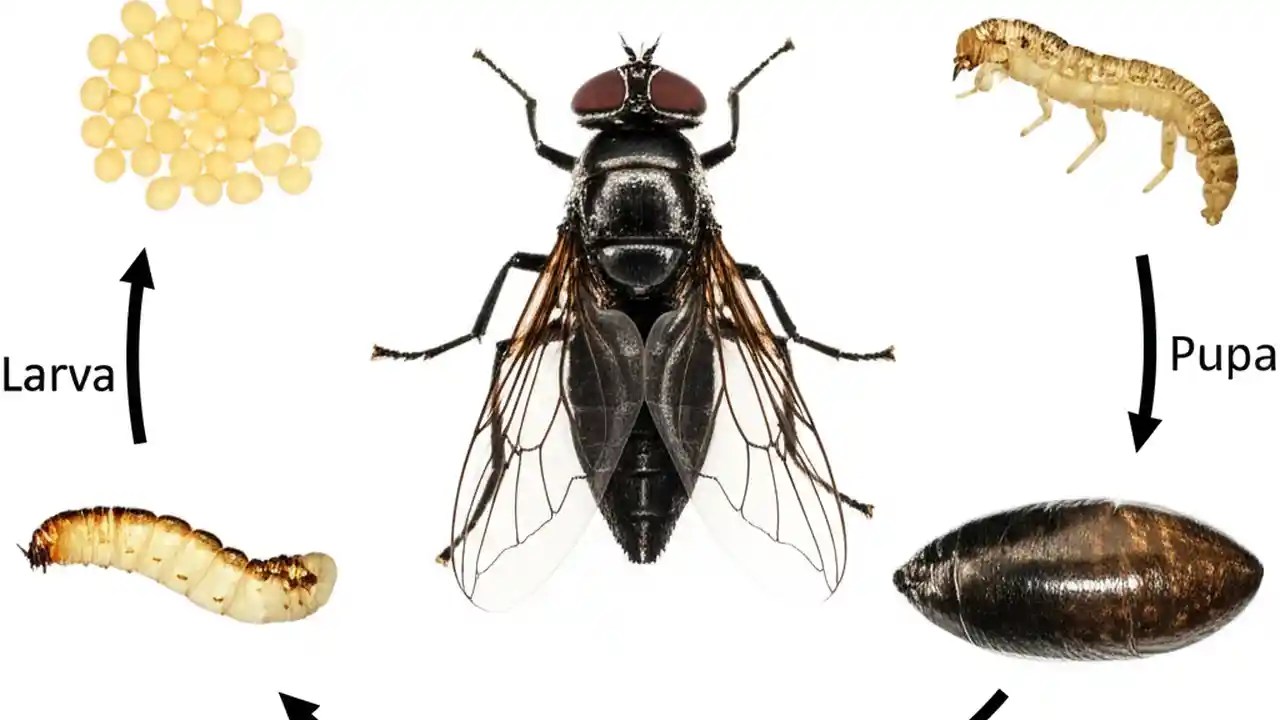 Larva

Pupa