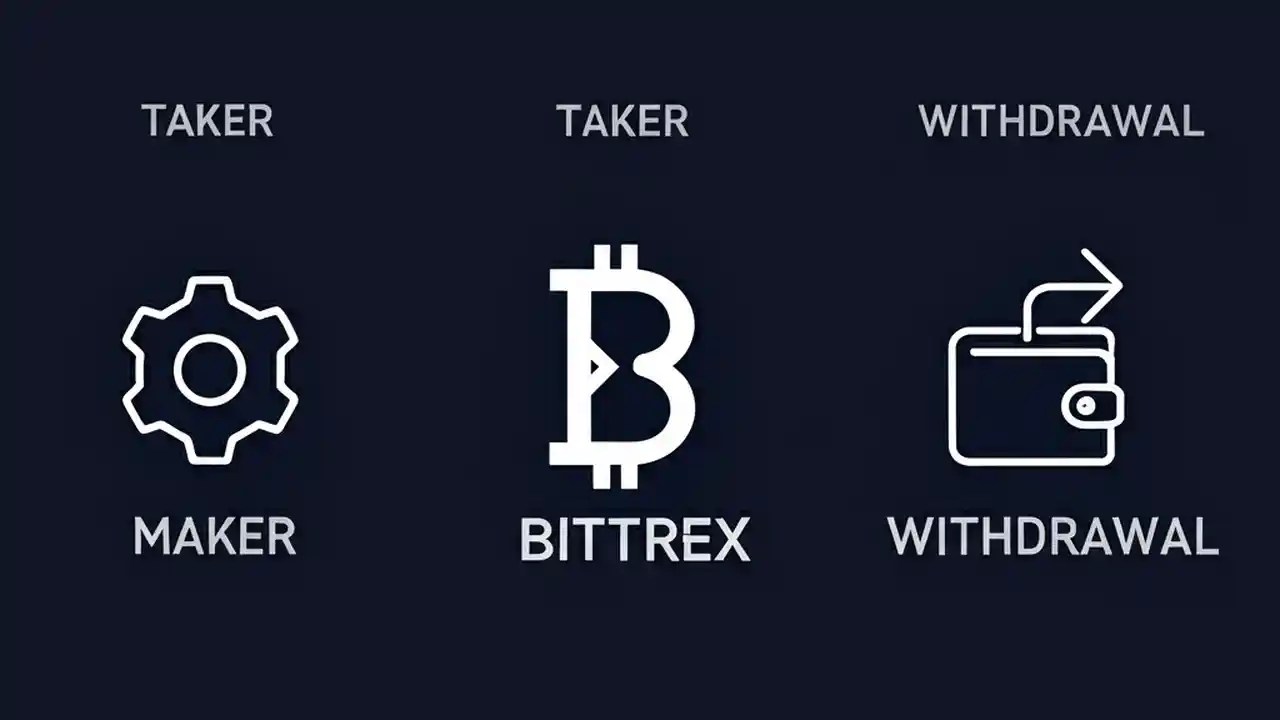 TAKER

TAKER

WITHDRAWAL

MAKER

BITTREX

WITHDRAWAL