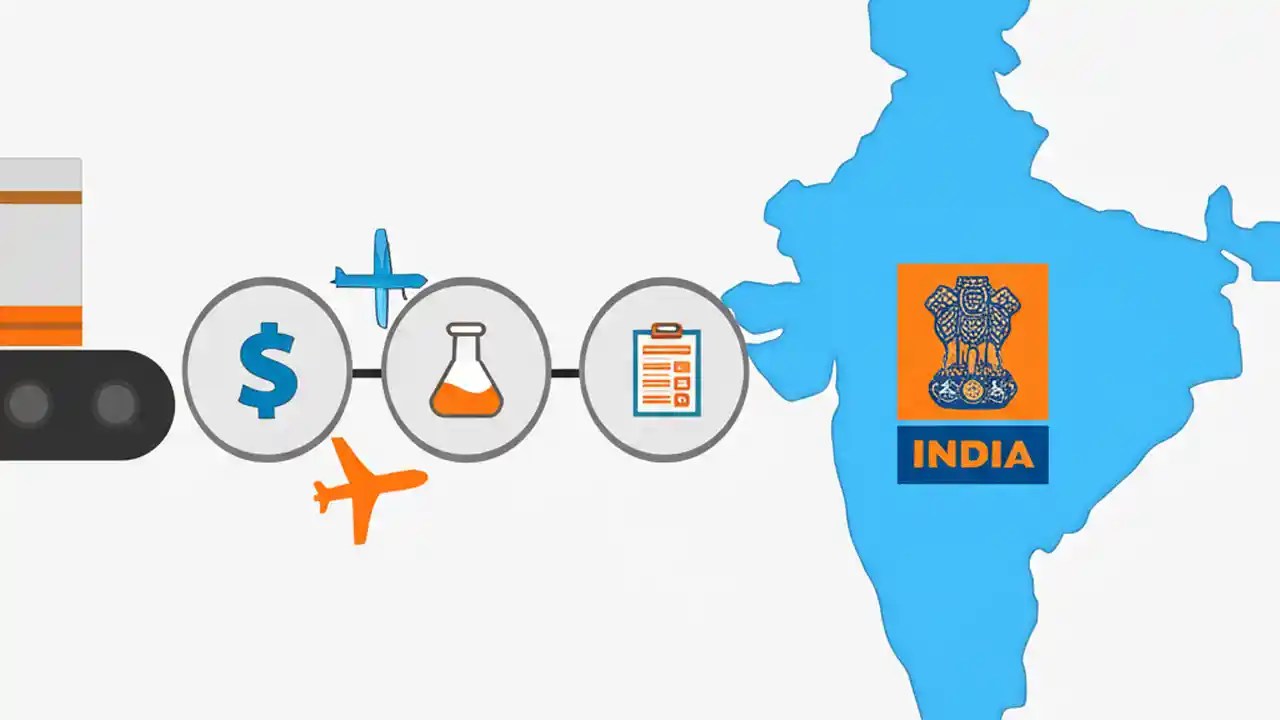 $

INDIA