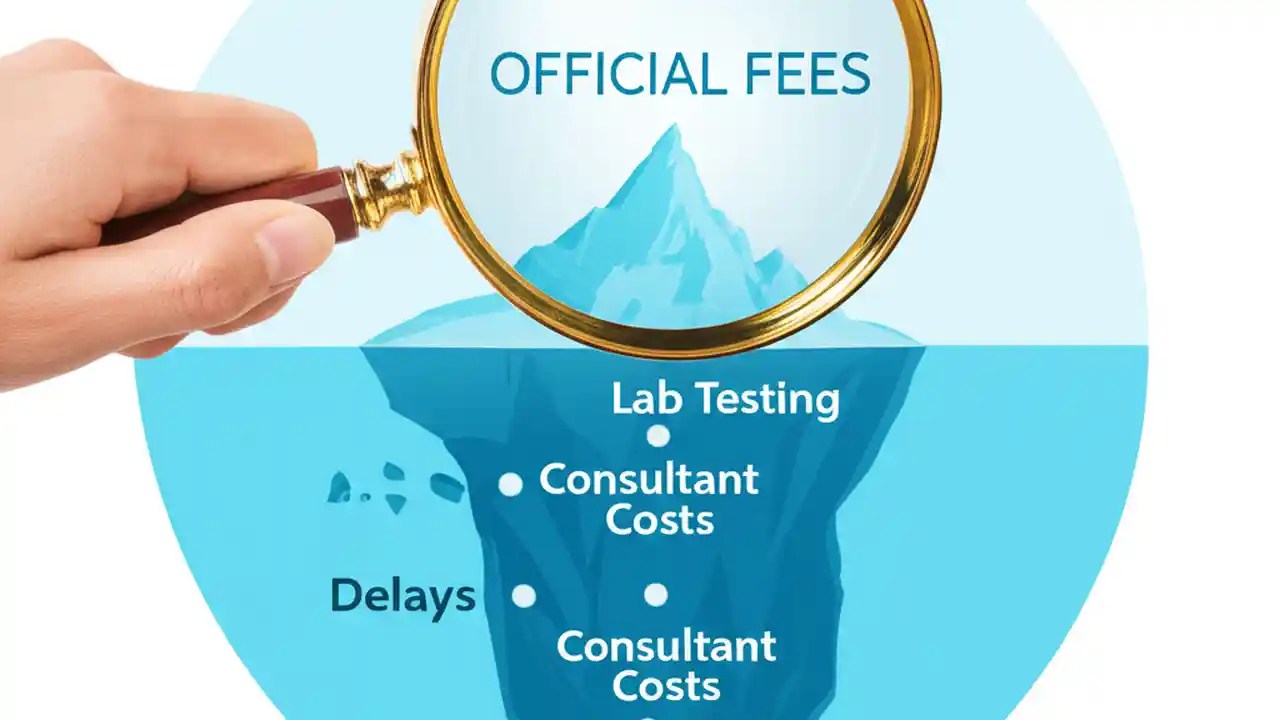 OFFICIAL FEES

Lab Testing

Consultant Costs

Delays

Consultant Costs