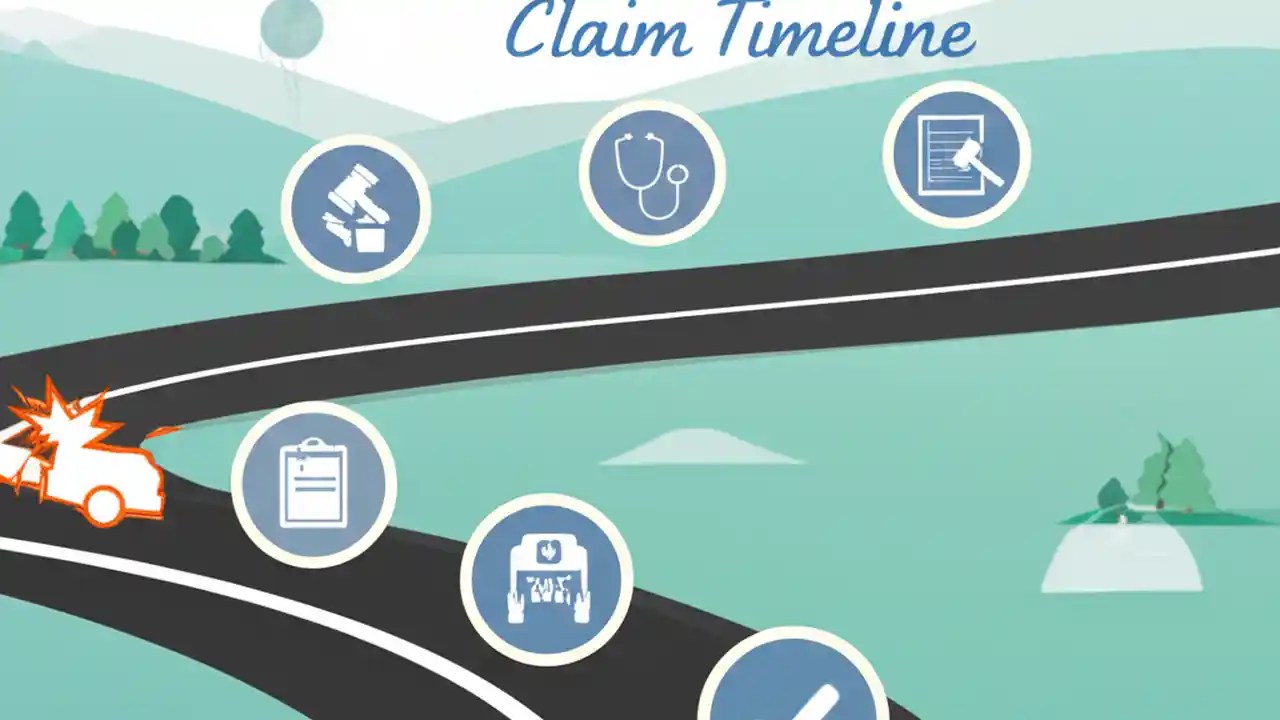 Claim Timeline