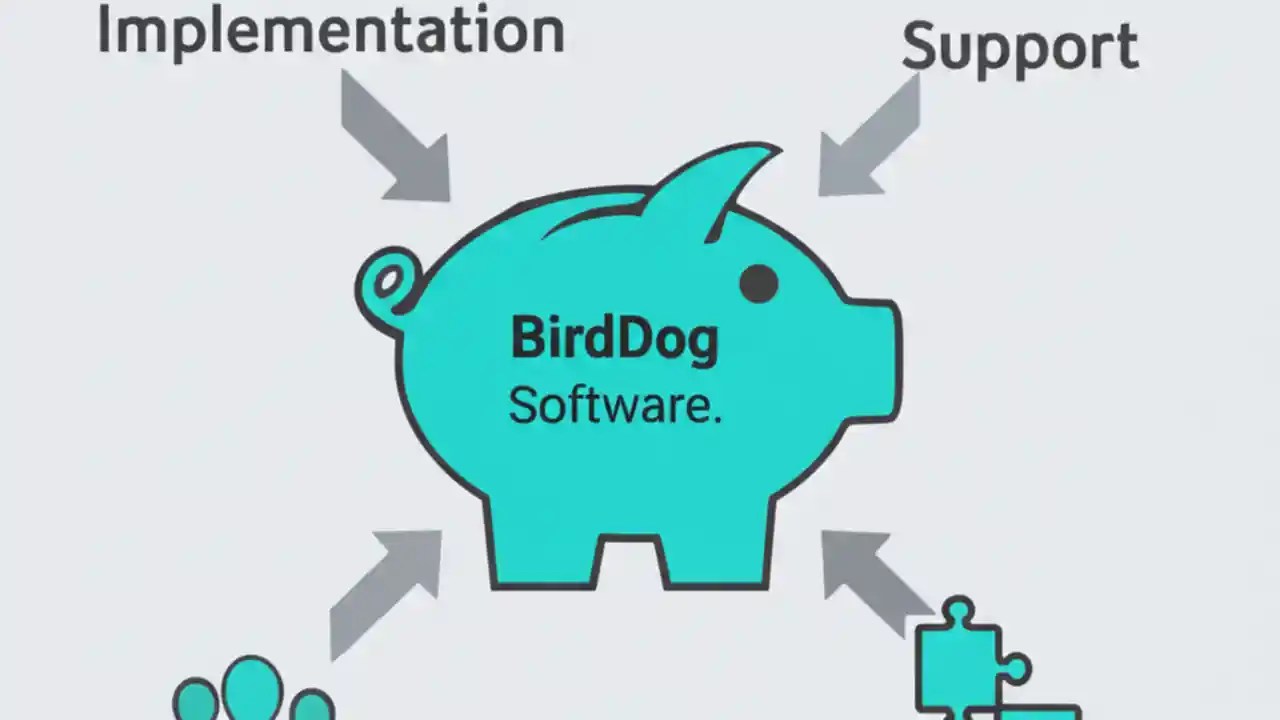 Implementation

Support

BirdDog
Software.