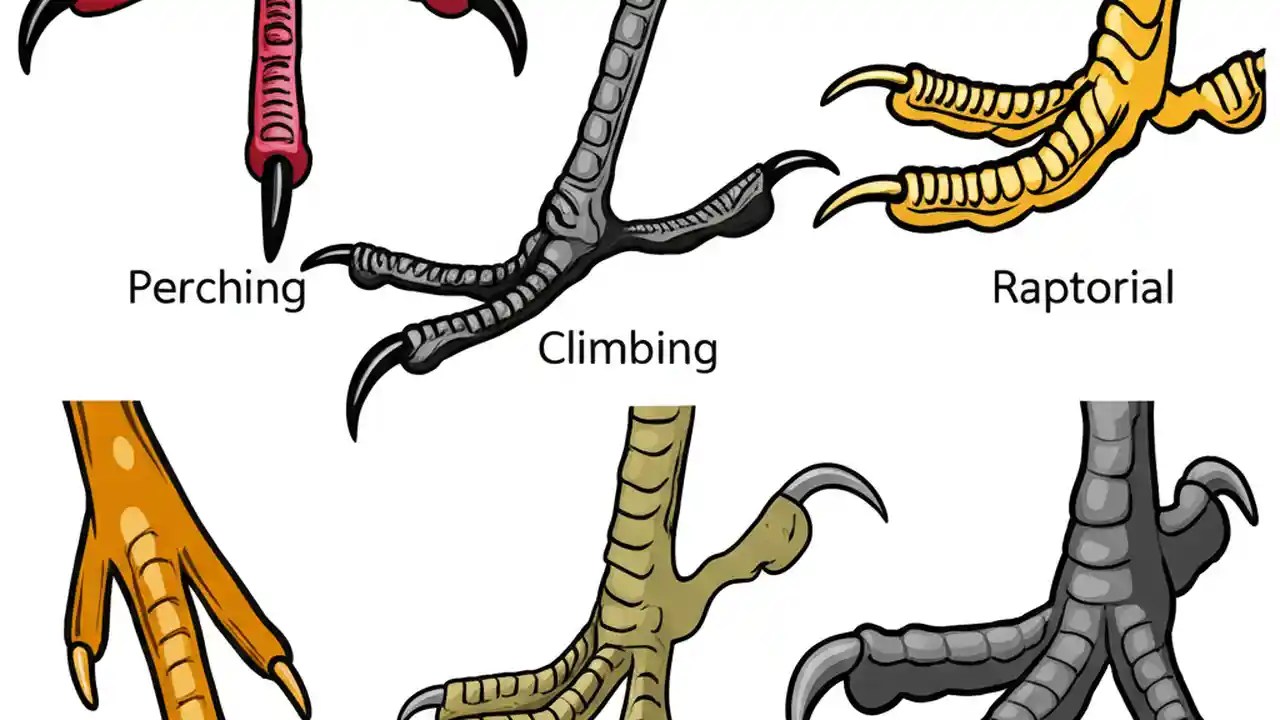 Perching

Climbing

Raptorial