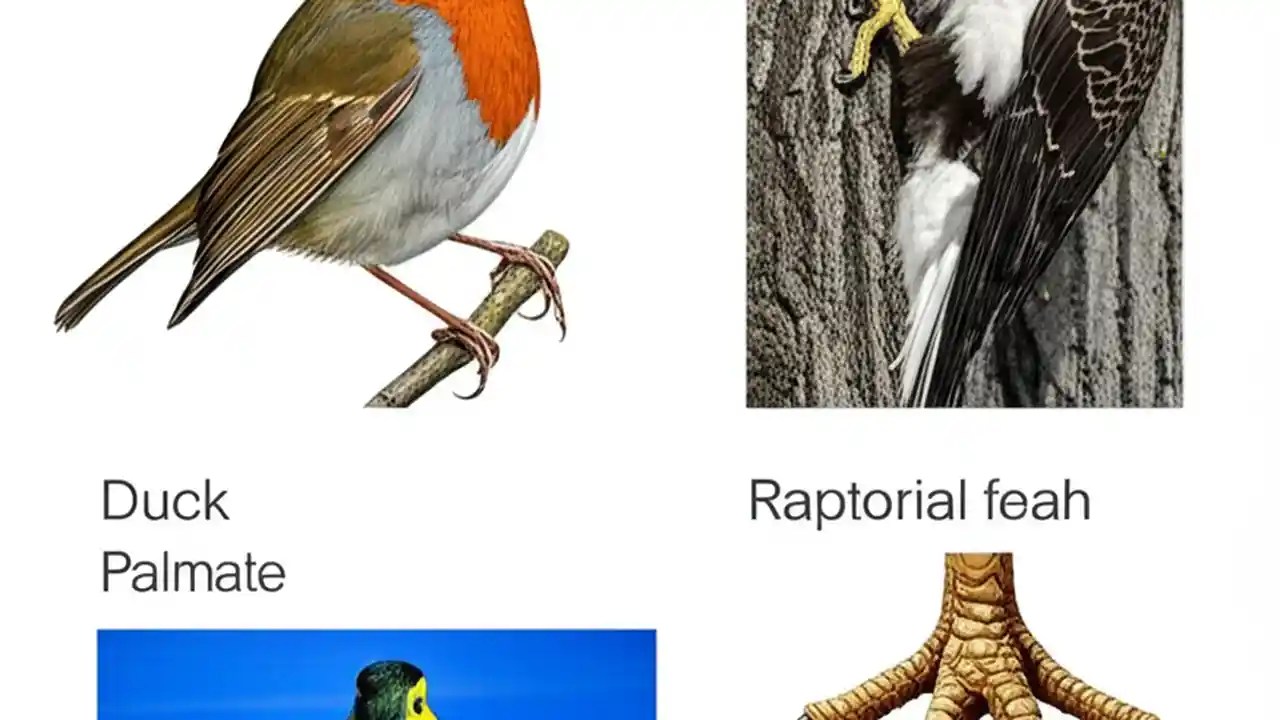 Duck
Palmate

Raptorial feah