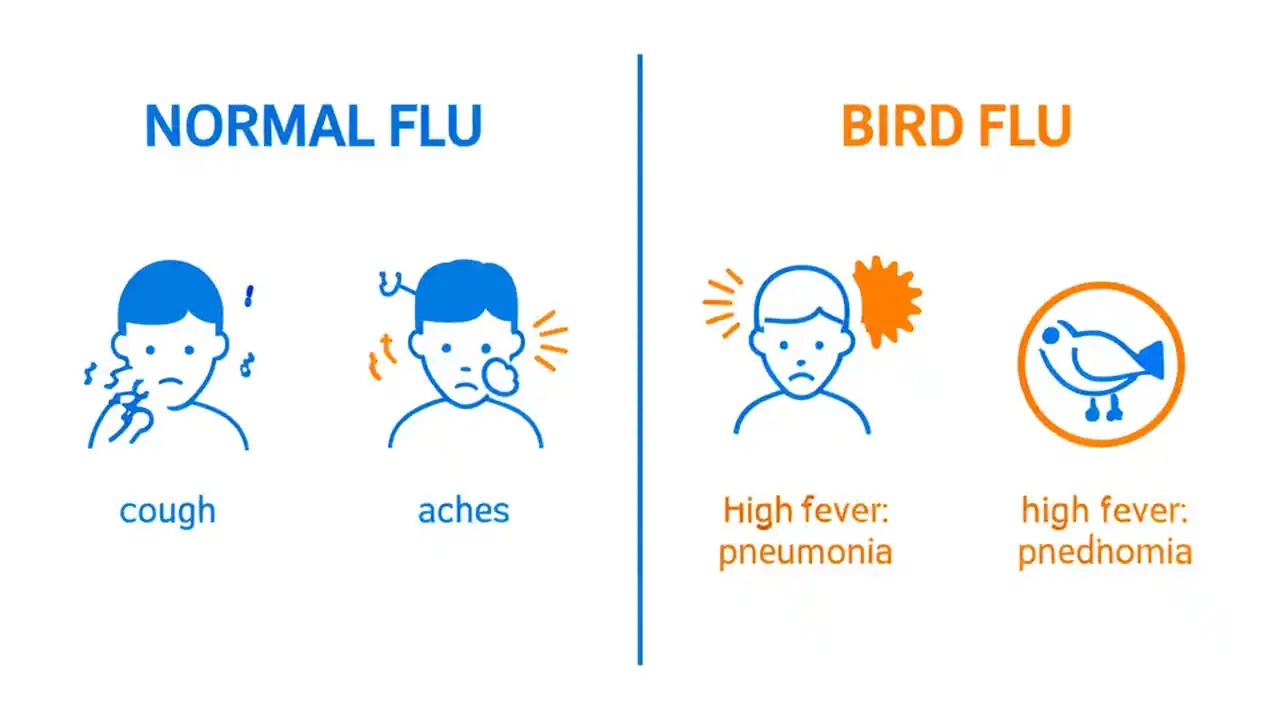 NORMAL FLU

cough

aches

BIRD FLU

High fever: pneumonia

high fever: pnednomia