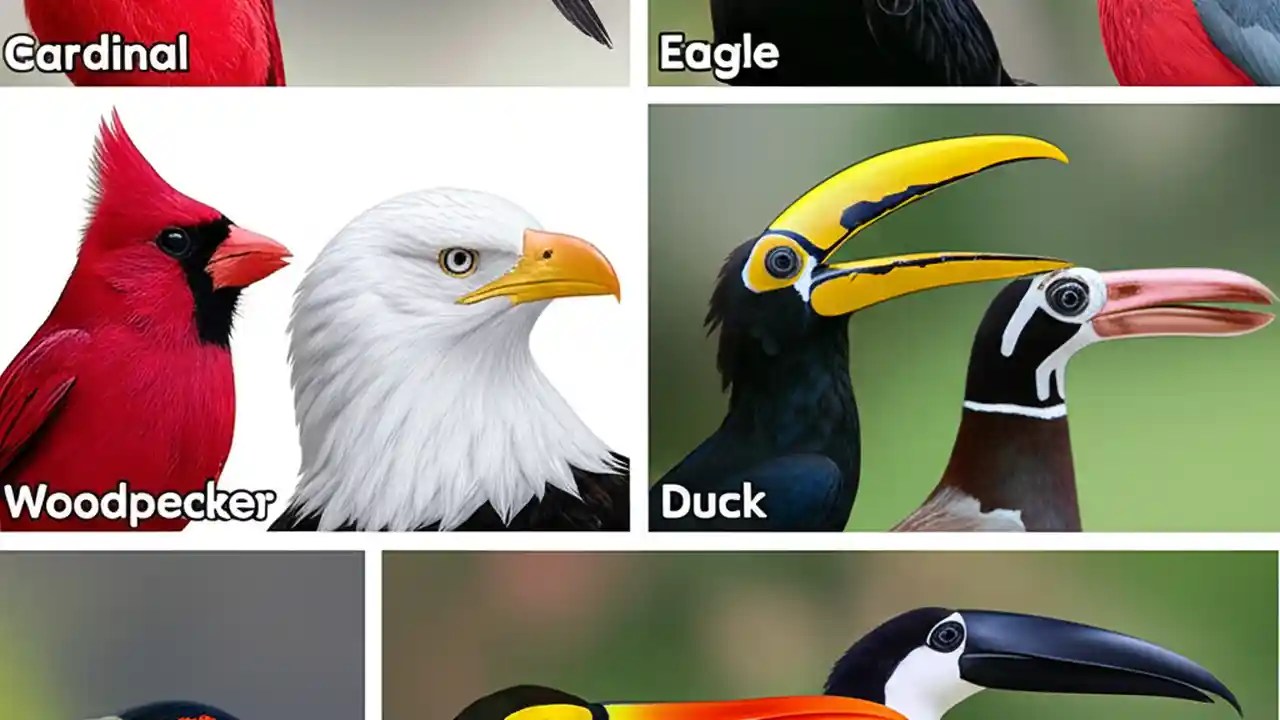 Cardinal

Eagle

Woodpecker

Duck