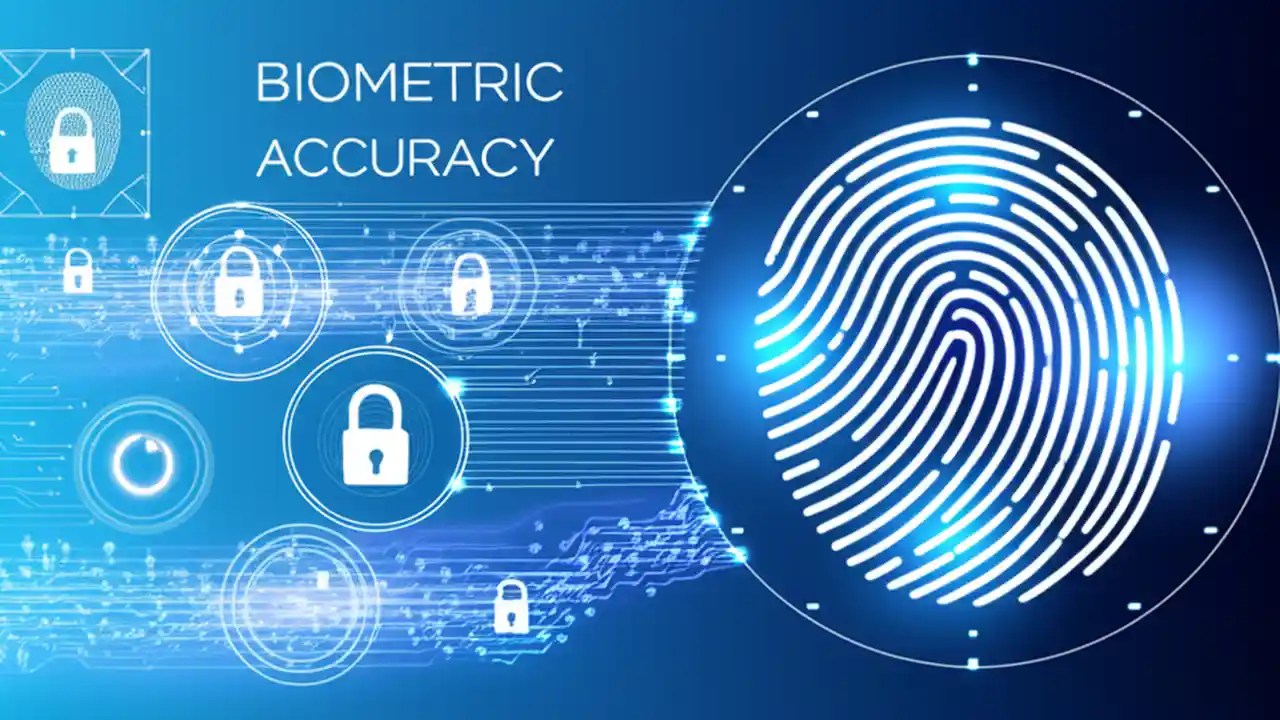 BIOMETRIC ACCURACY