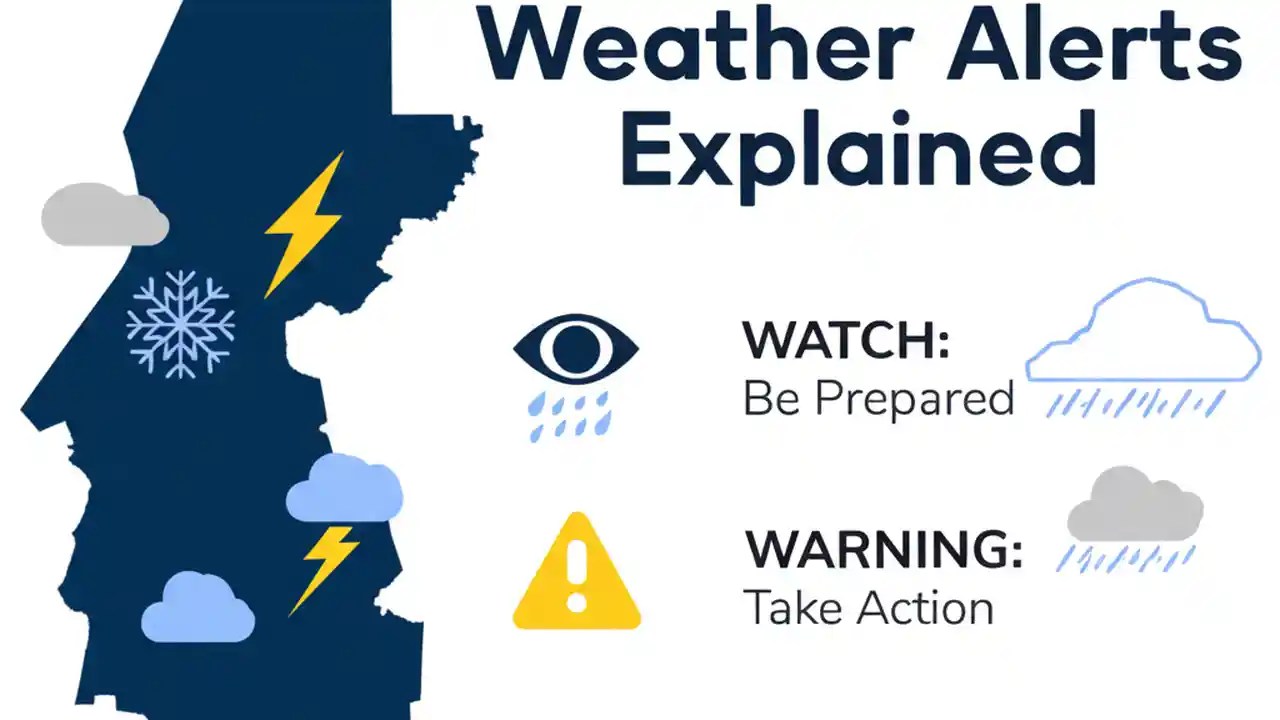 Weather Alerts Explained

WATCH:
Be Prepared

WARNING:
Take Action