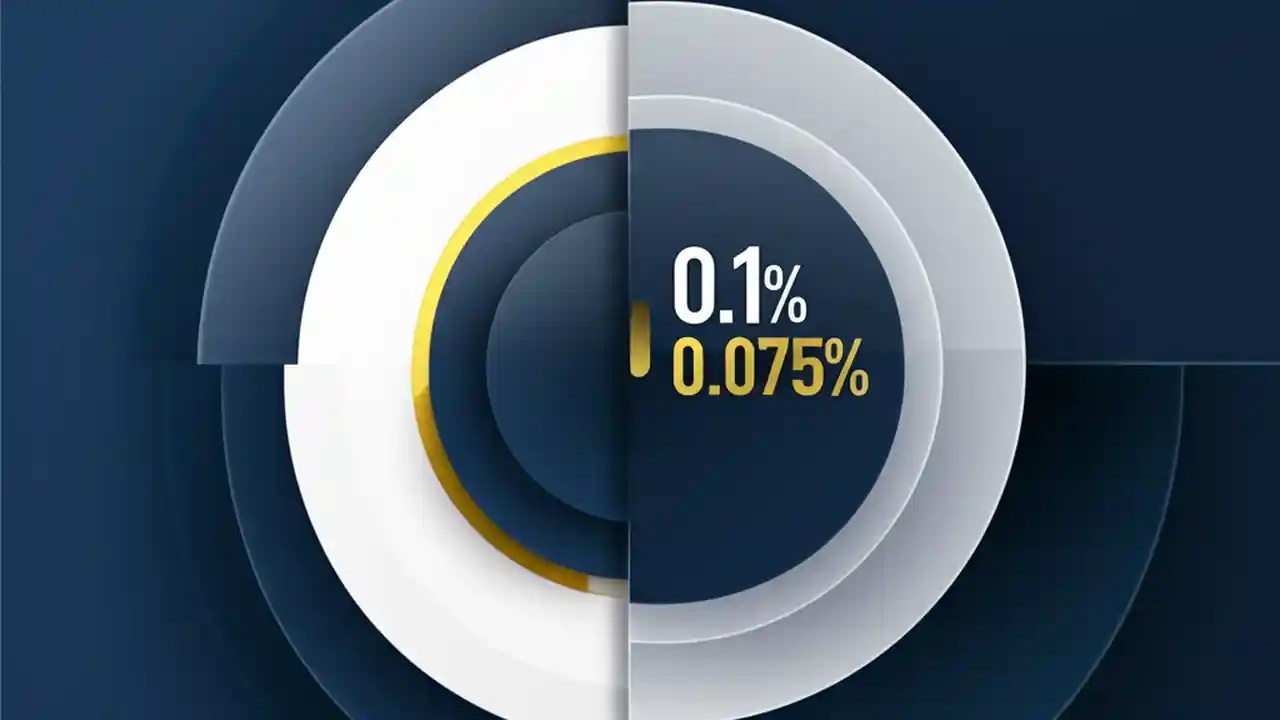 0.1%
0.075%