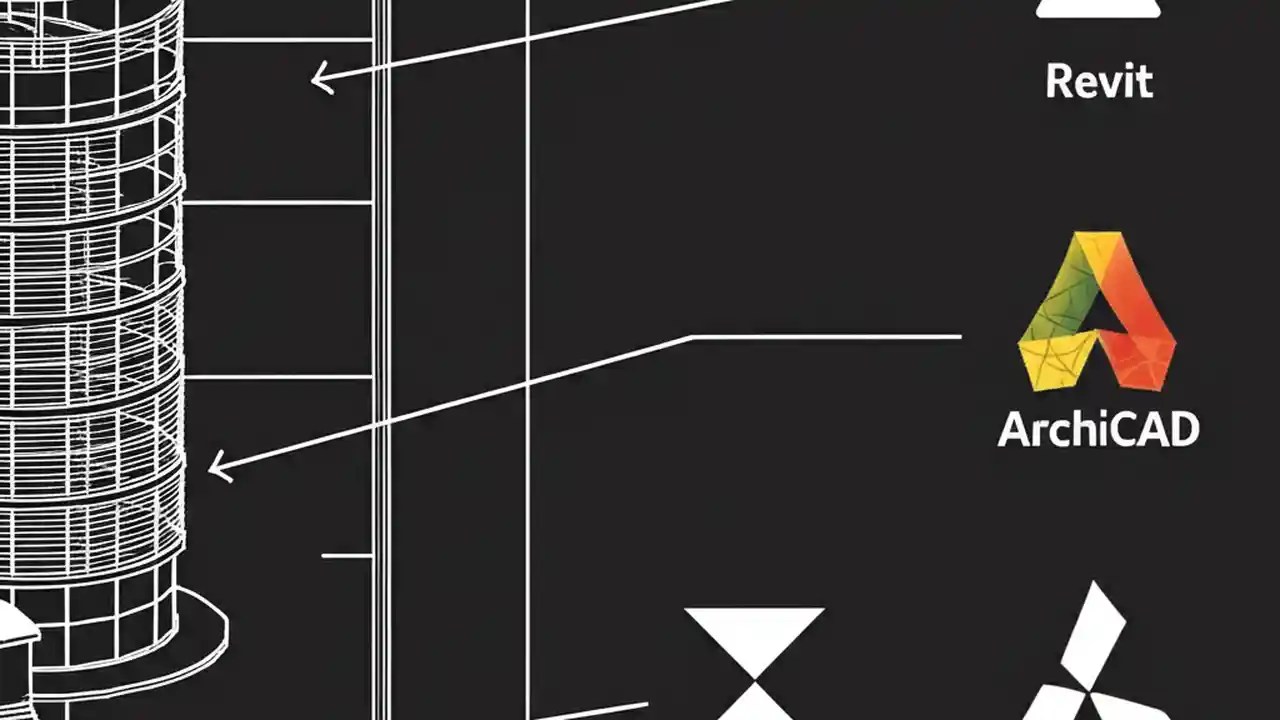 Revit

ArchiCAD