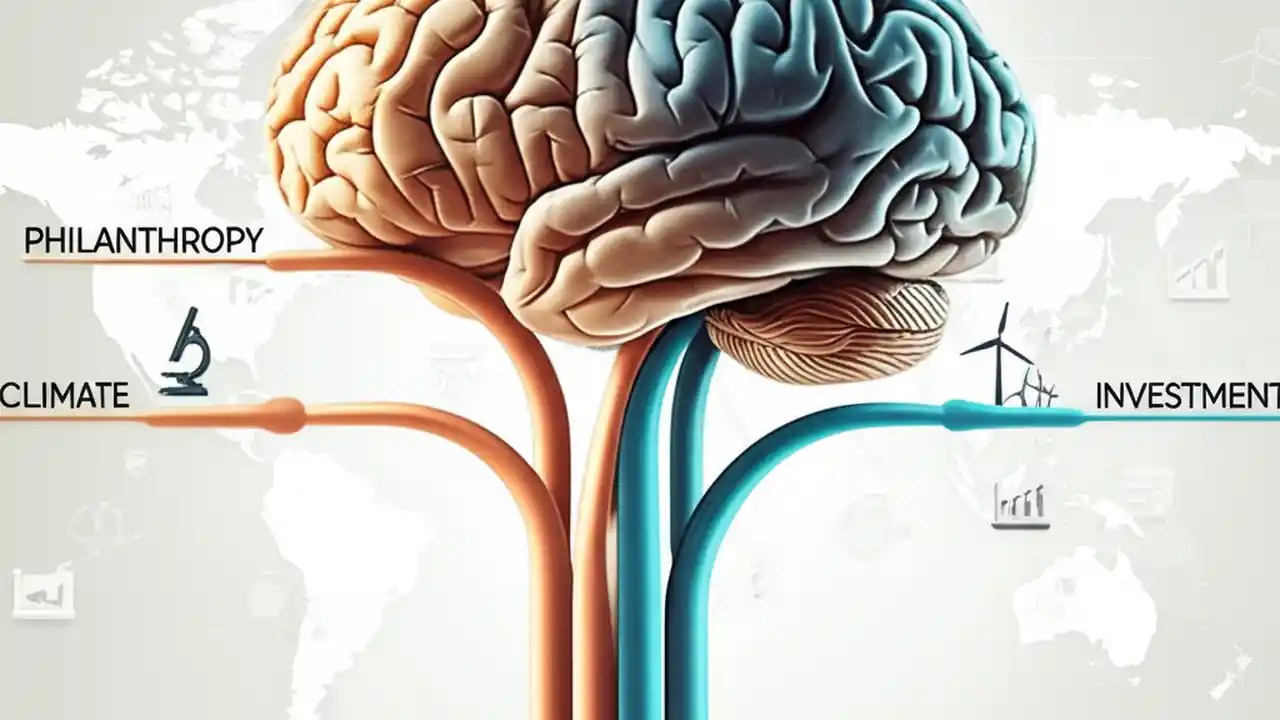 PHILANTHROPY

CLIMATE

INVESTMENT