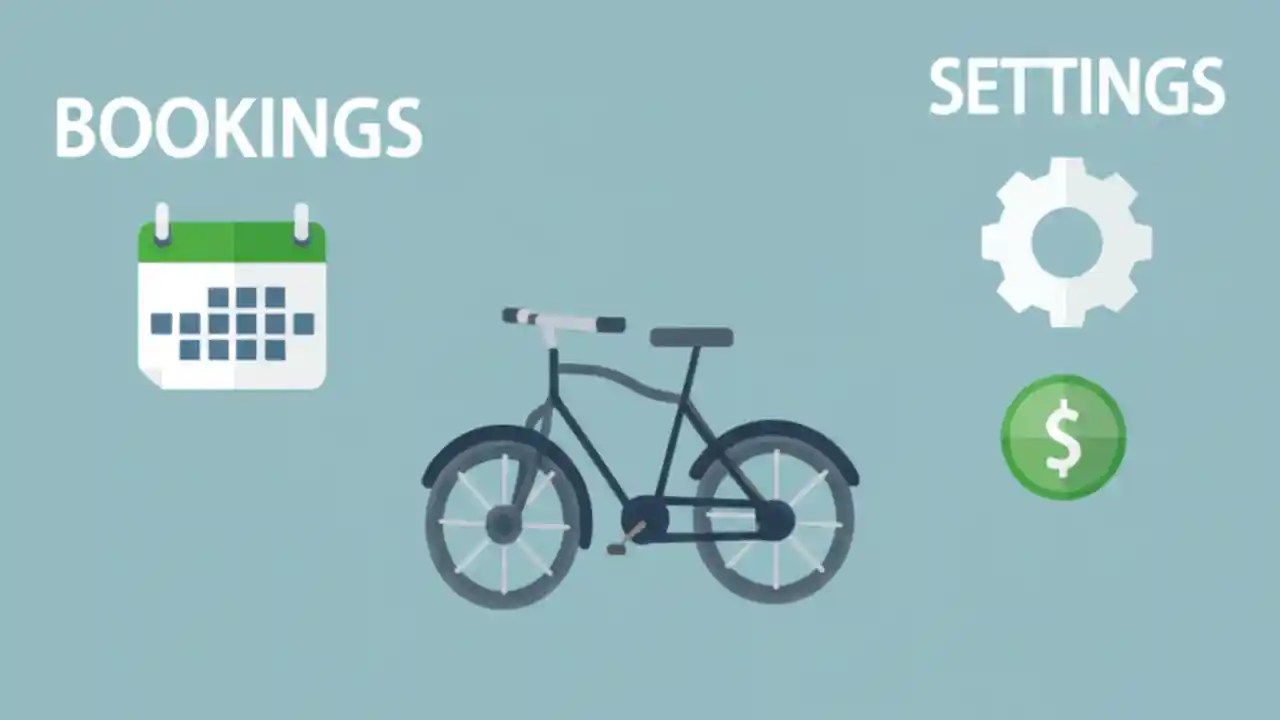 BOOKINGS

SETTINGS

$