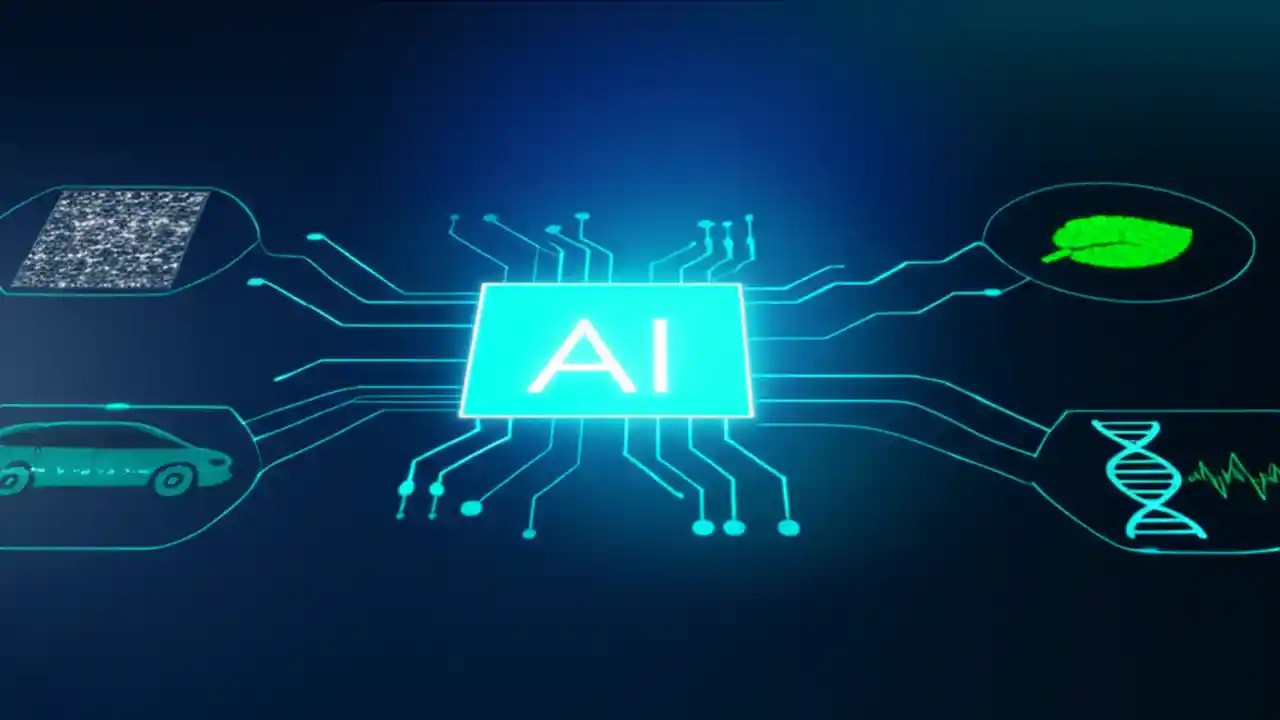 AI