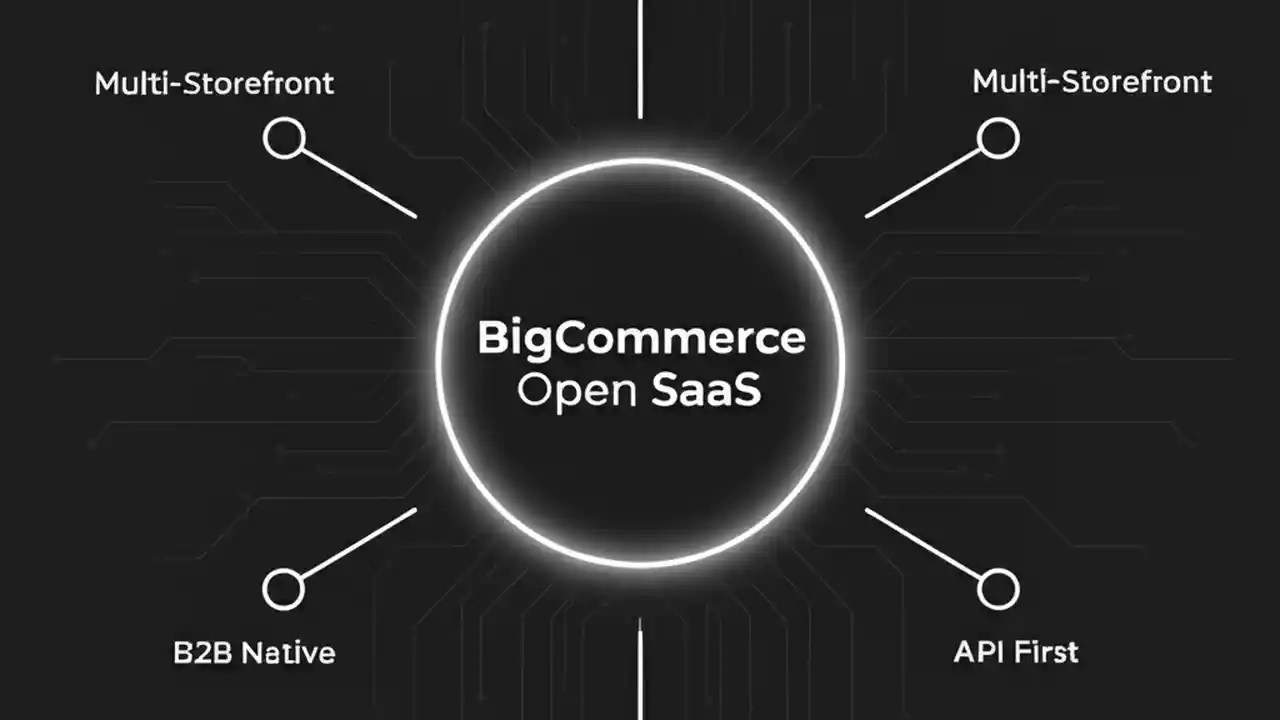 Multi-Storefront

Multi-Storefront

BigCommerce
Open SaaS

B2B Native

API First