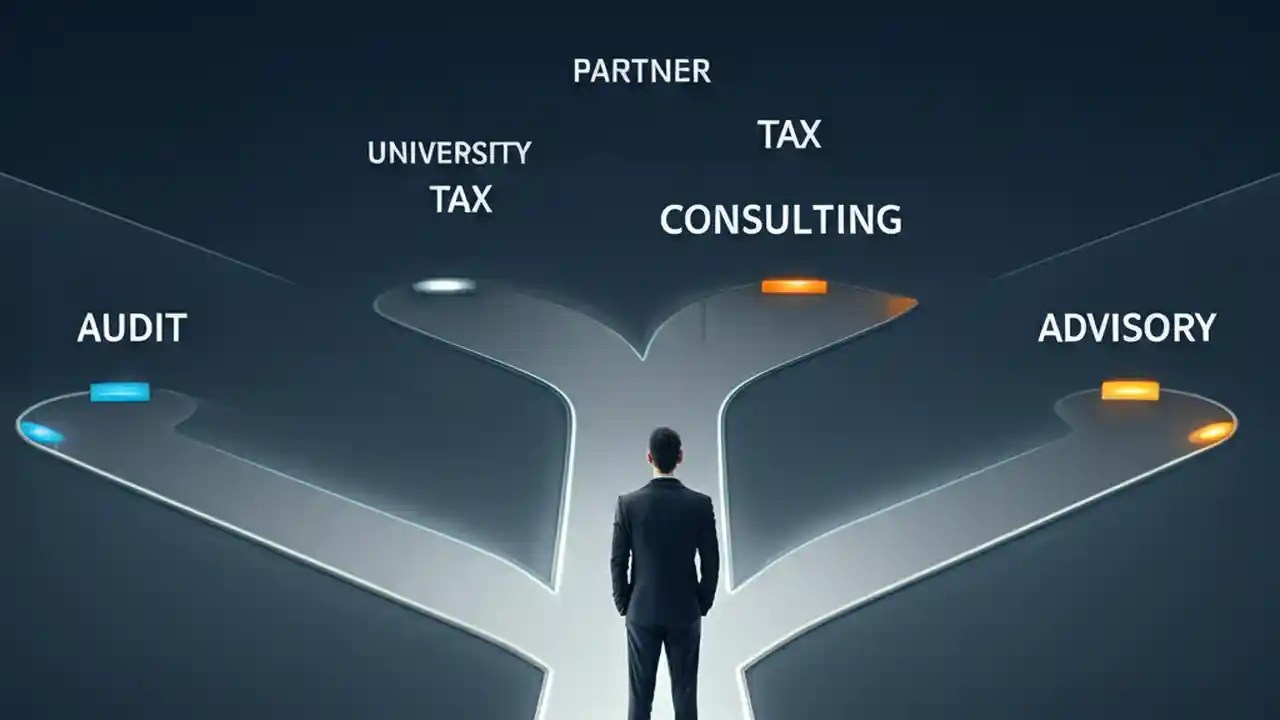 PARTNER

UNIVERSITY
TAX

TAX

CONSULTING

AUDIT

ADVISORY