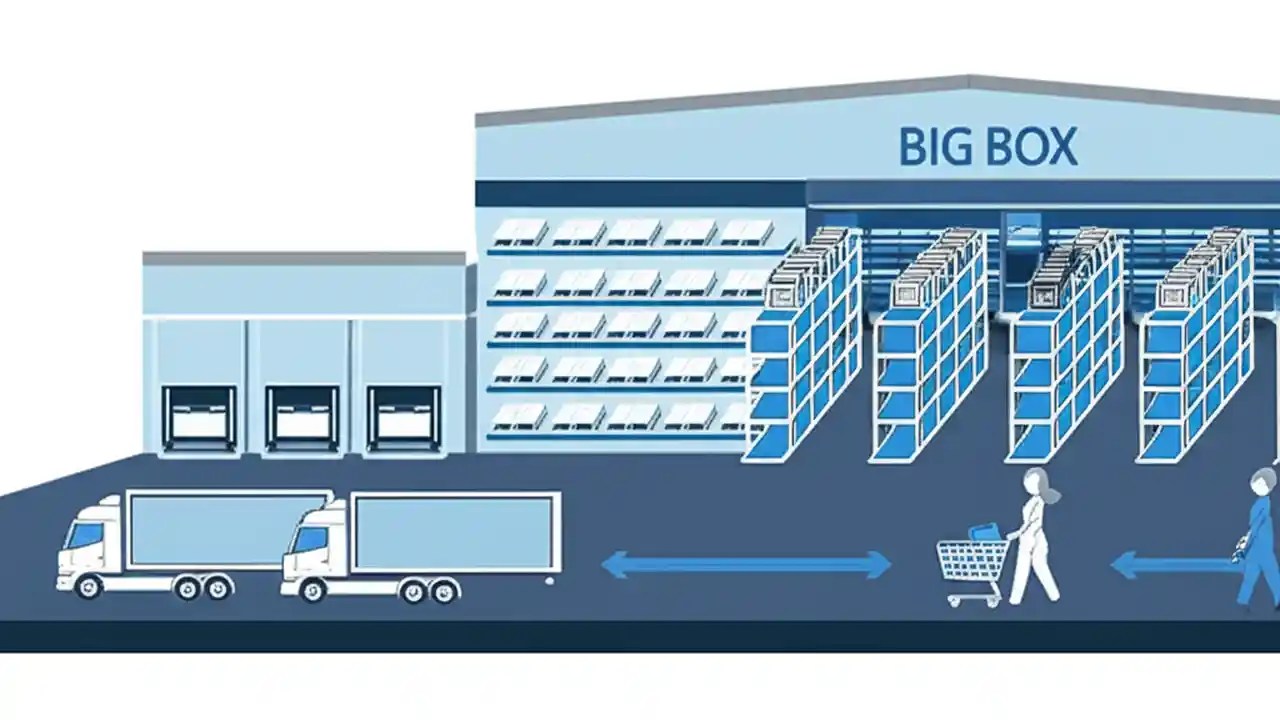 BIG BOX