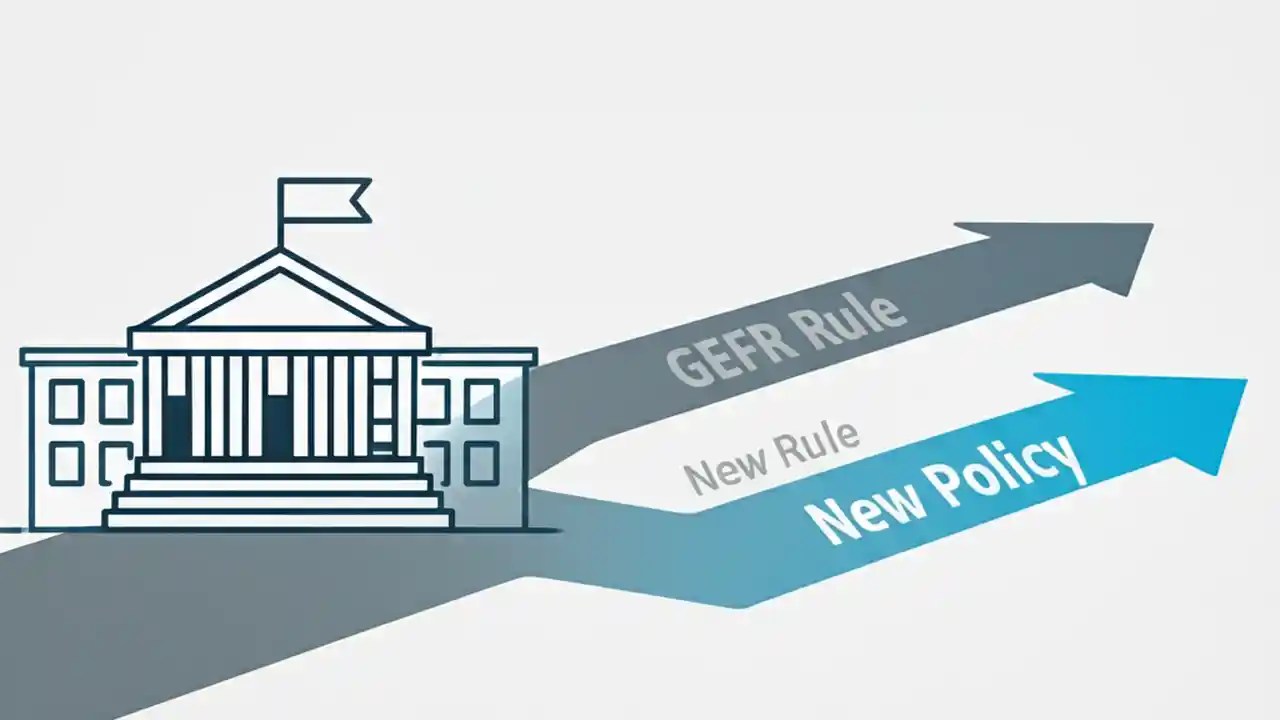 GEFR Rule

New Rule

New Policy