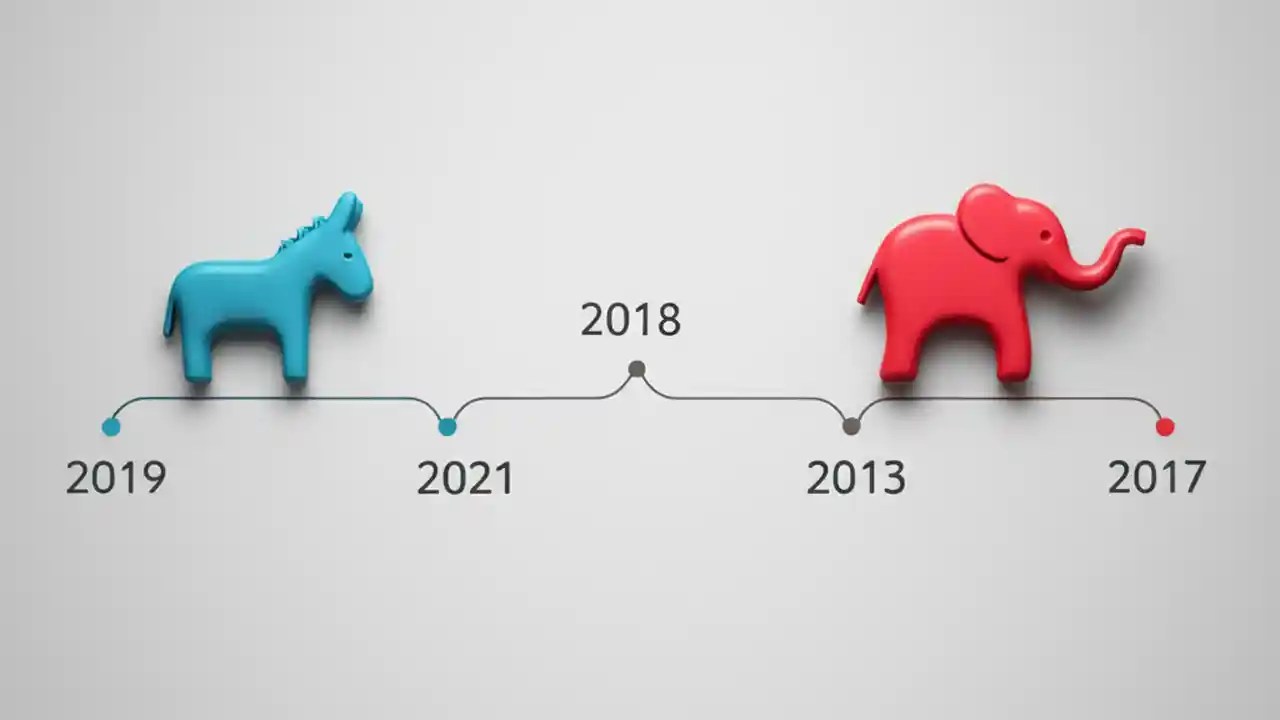 2018

2019

2021

2013

2017