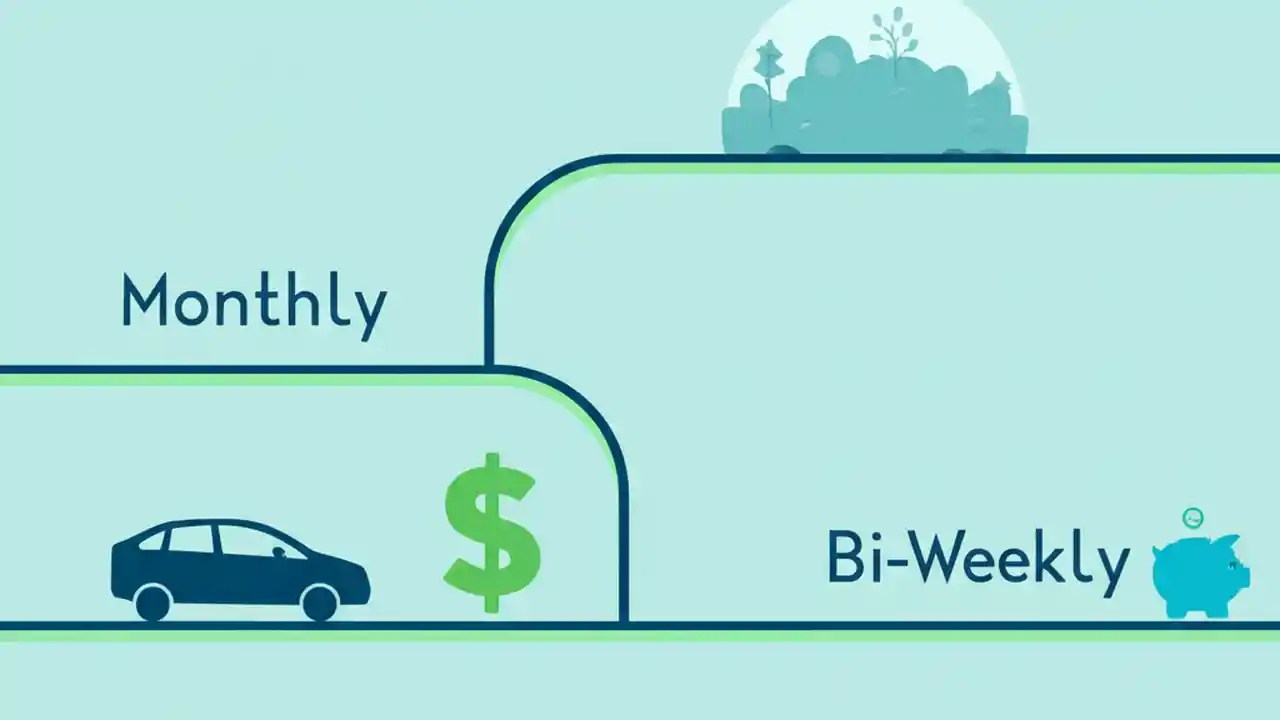 Monthly

$

Bi-Weekly