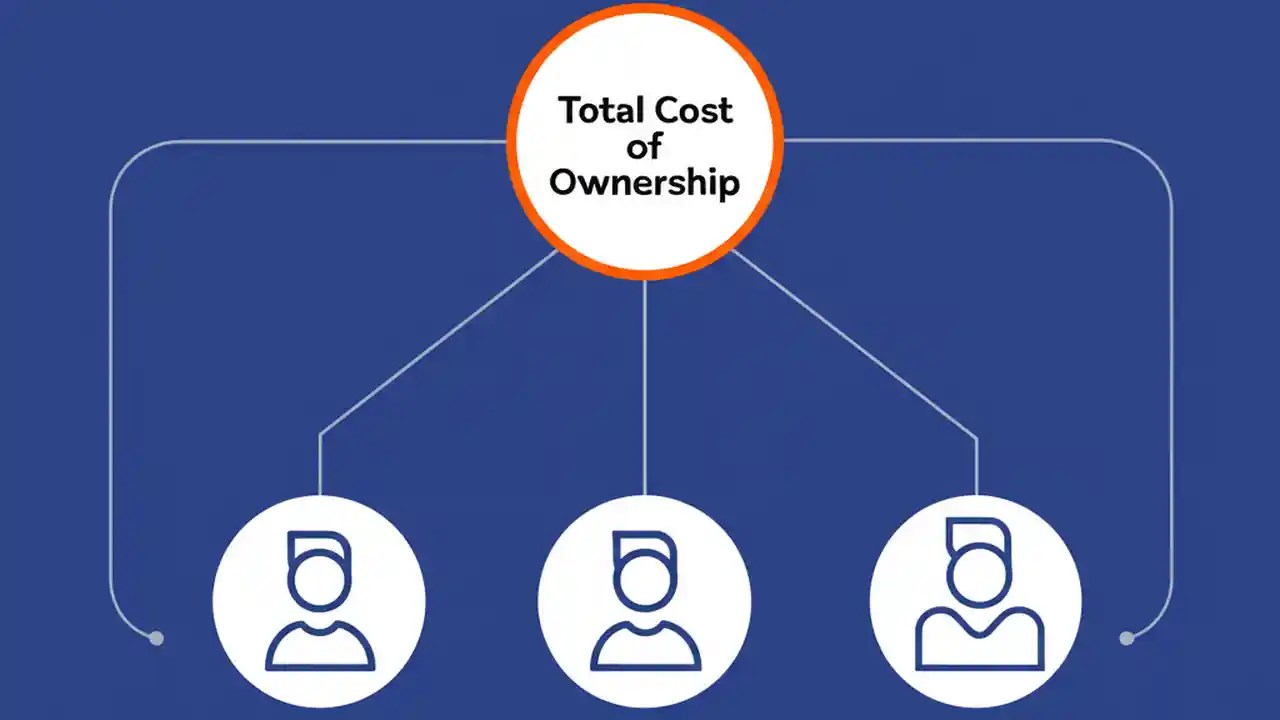 Total Cost of Ownership