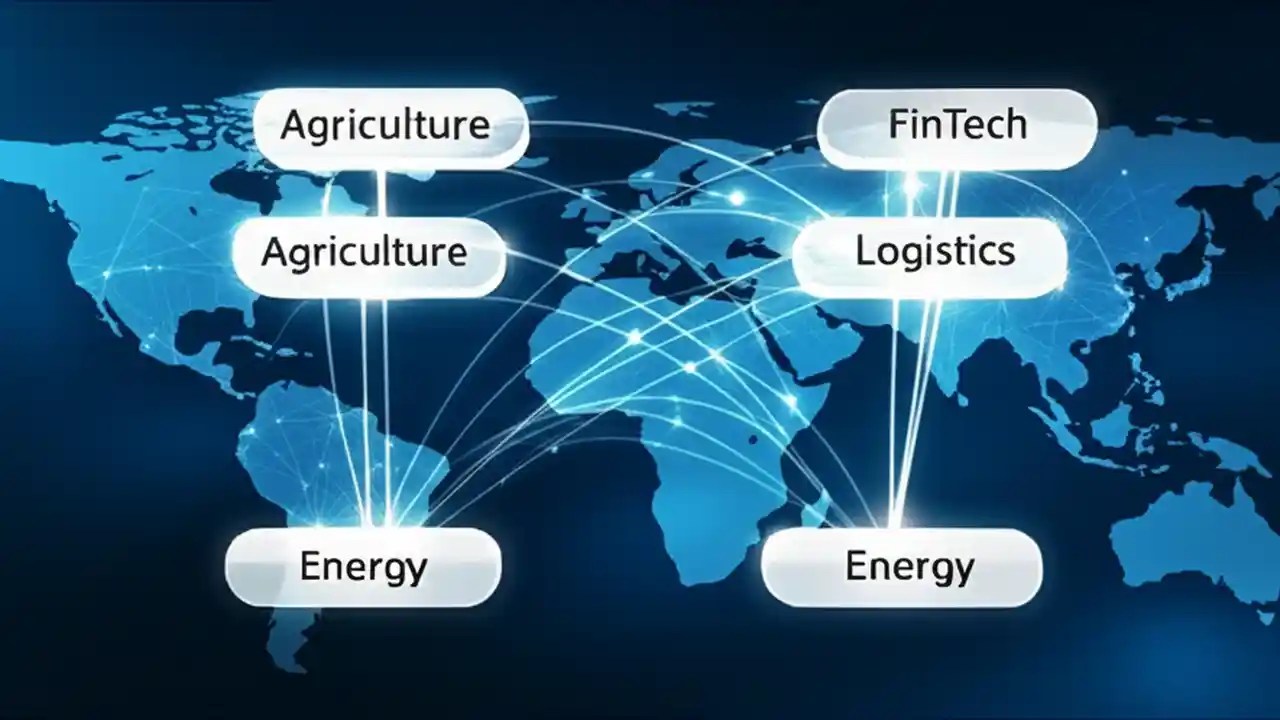 Agriculture

FinTech

Agriculture

Logistics

Energy

Energy