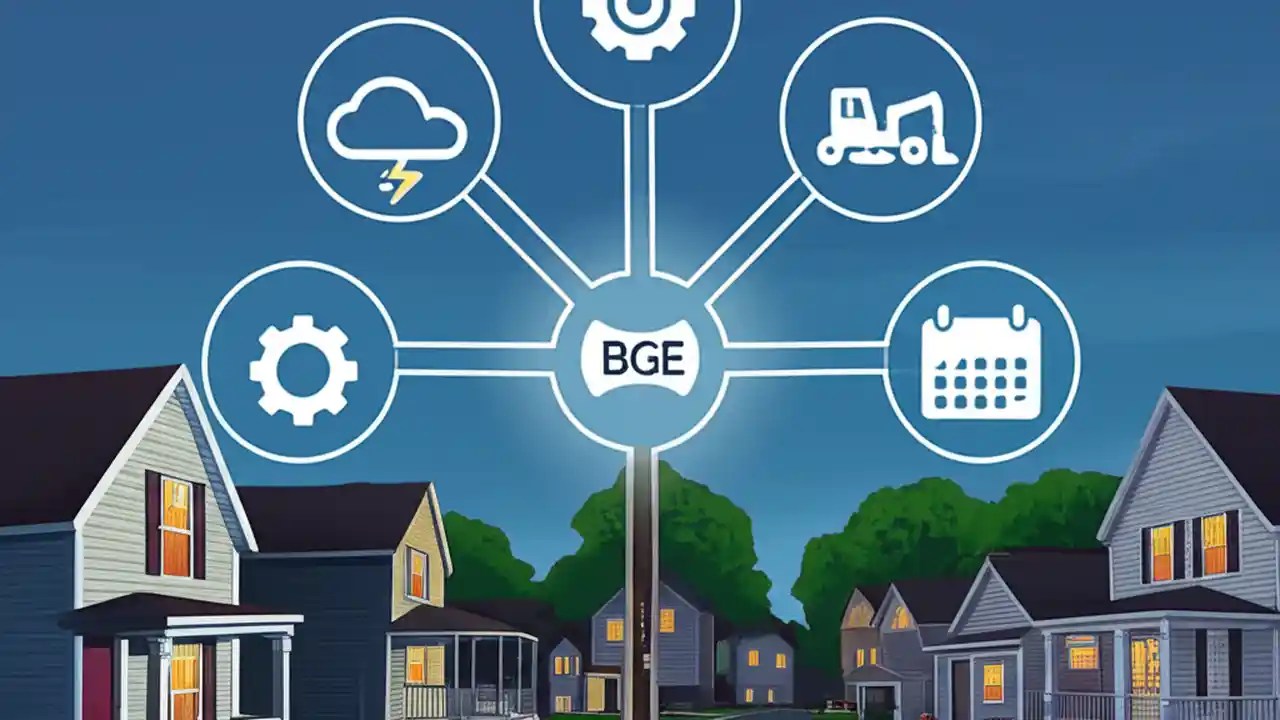 BGE