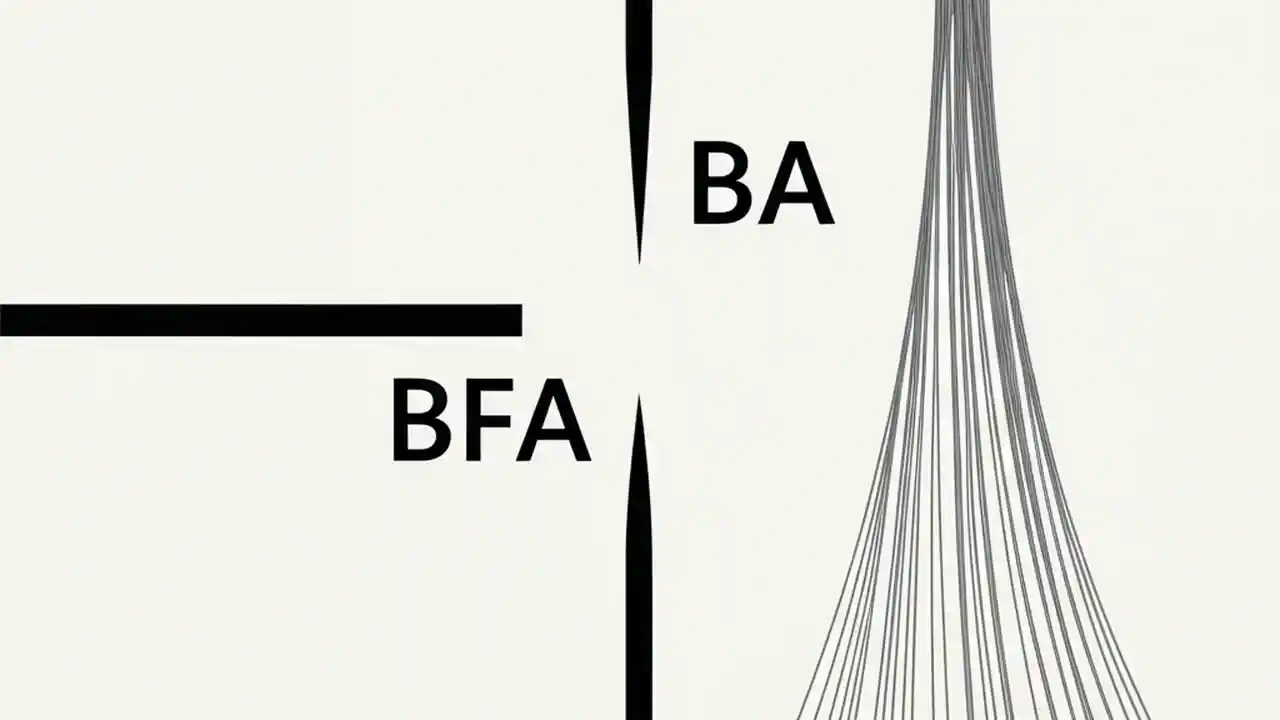 BA

BFA