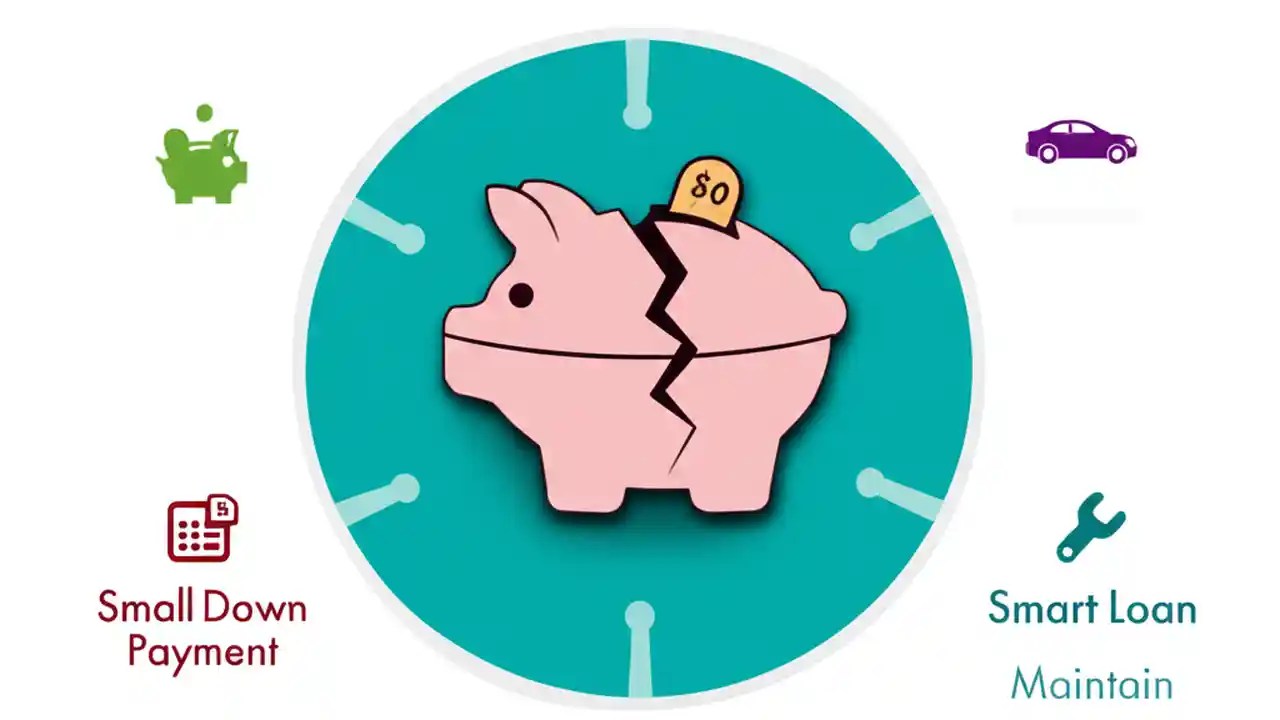 $0

Small Down Payment

Smart Loan

Maintain