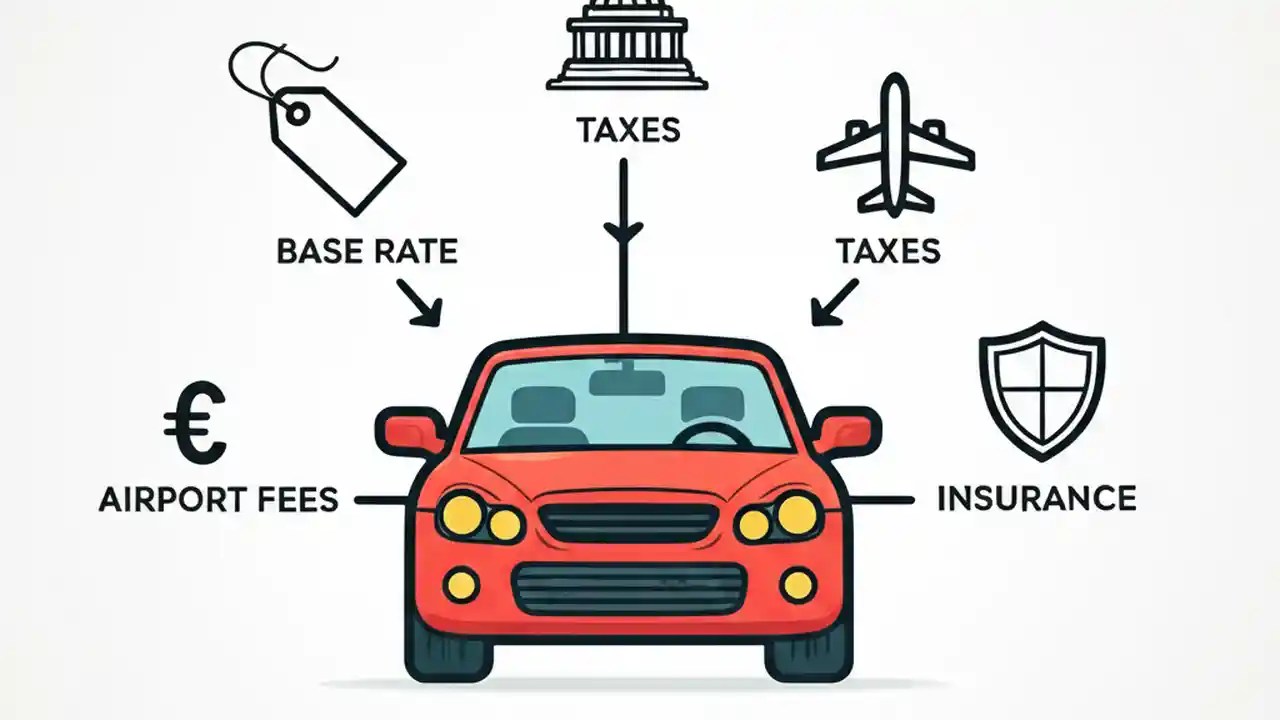 TAXES

BASE RATE

TAXES

€

AIRPORT FEES

INSURANCE