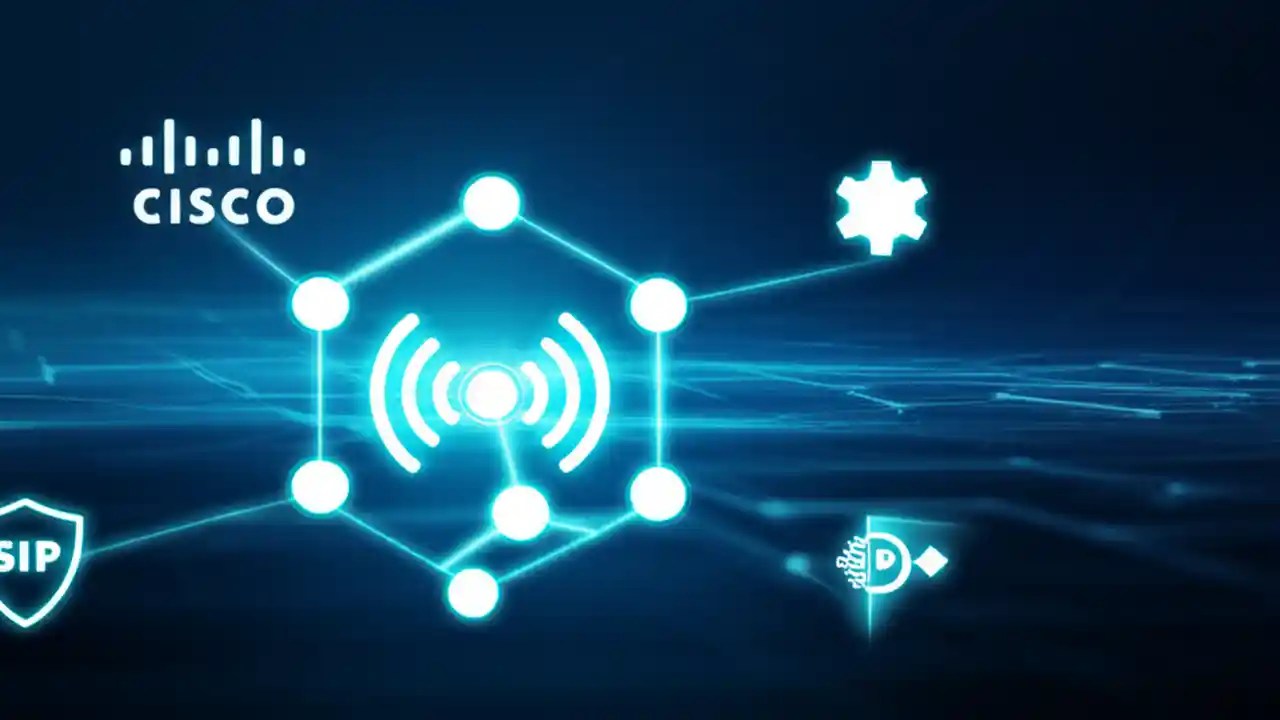 CISCO

SIP

D