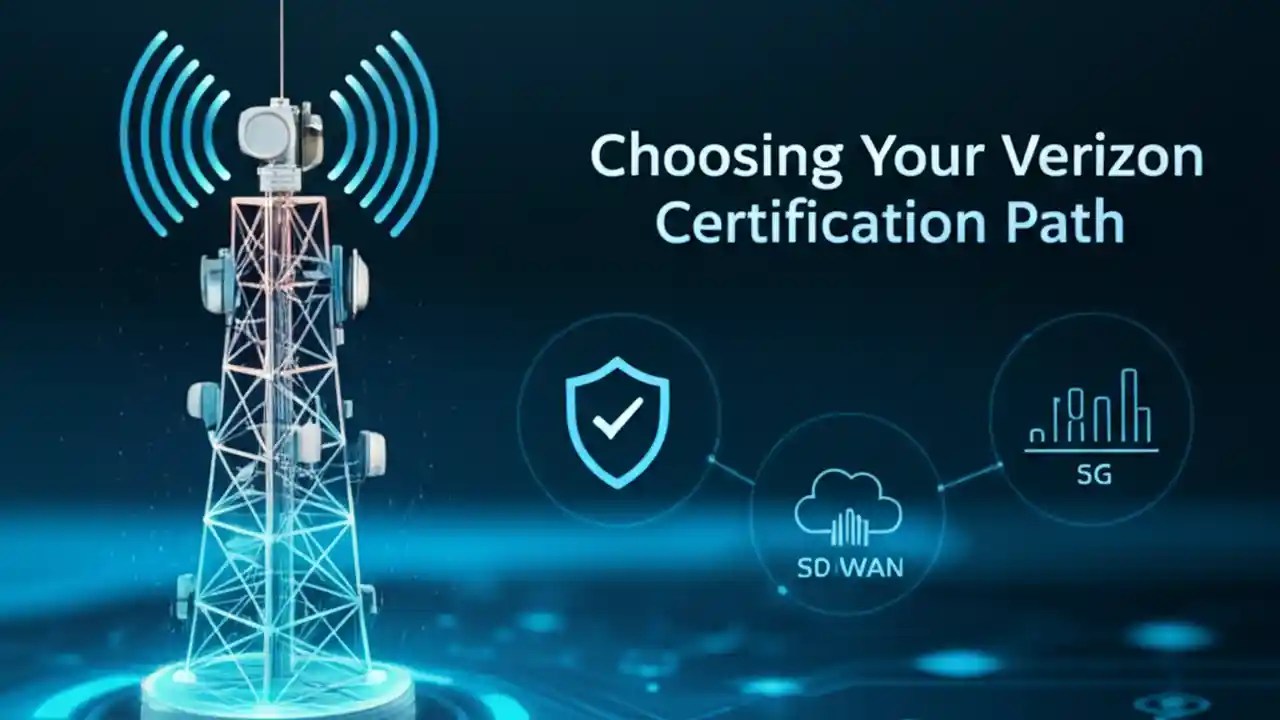 Choosing Your Verizon Certification Path

SD WAN

SG