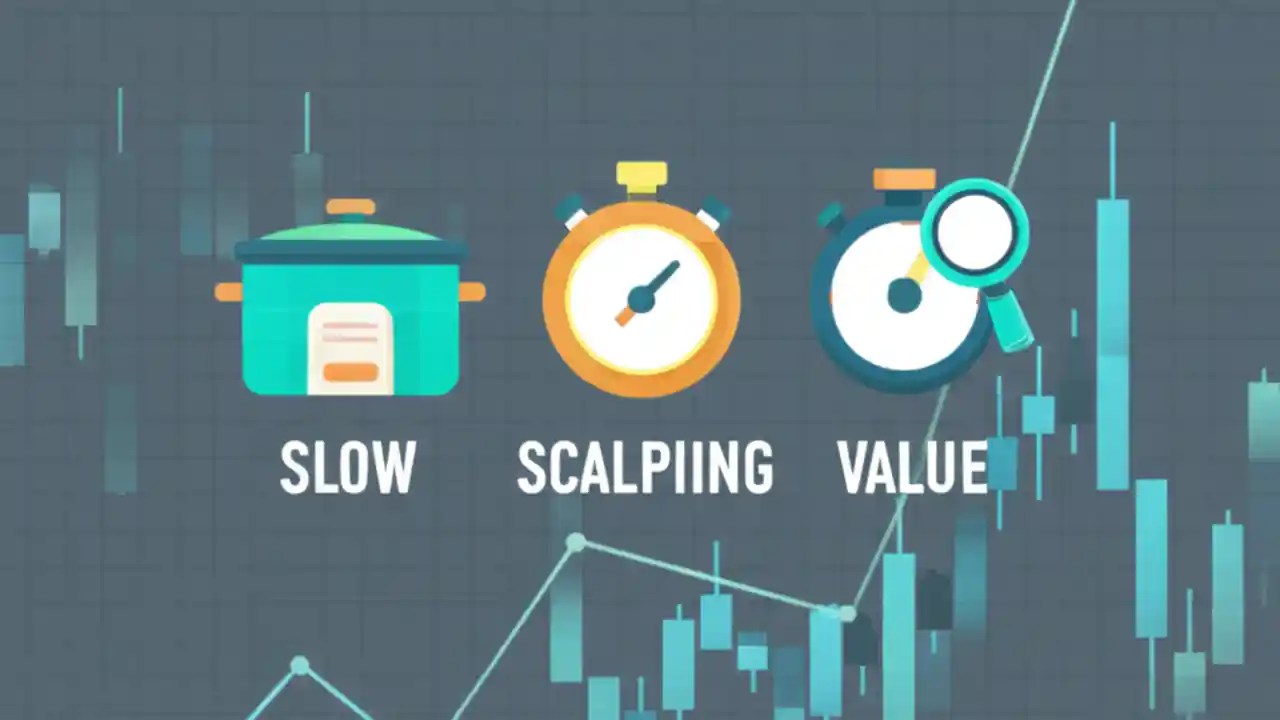 SLOW SCALPIING VALUE