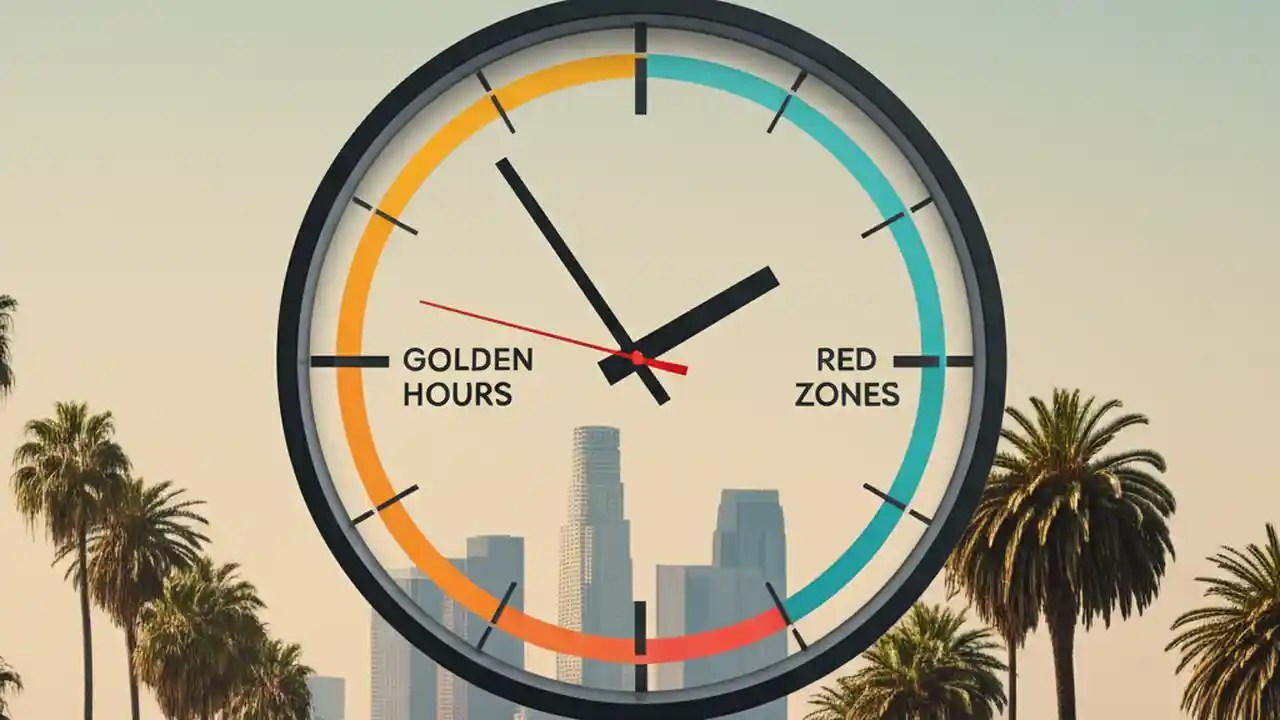 GOLDEN HOURS

RED ZONES