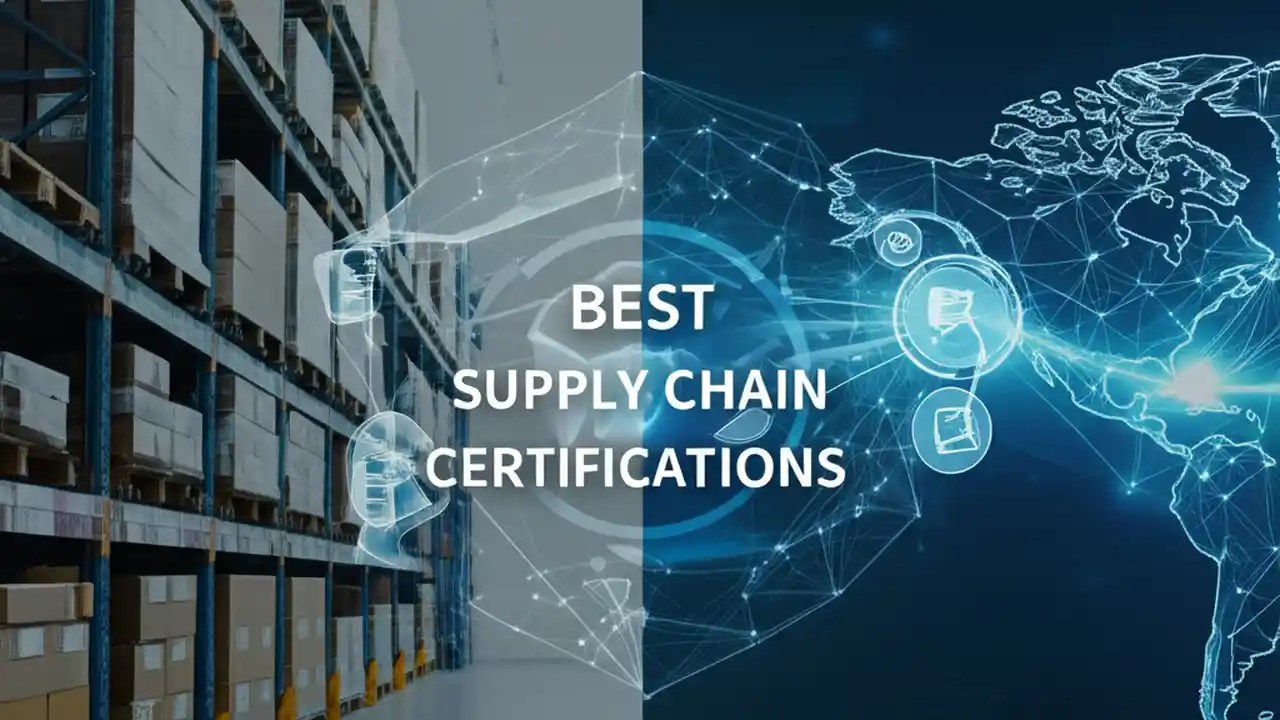 BEST
SUPPLY CHAIN
CERTIFICATIONS