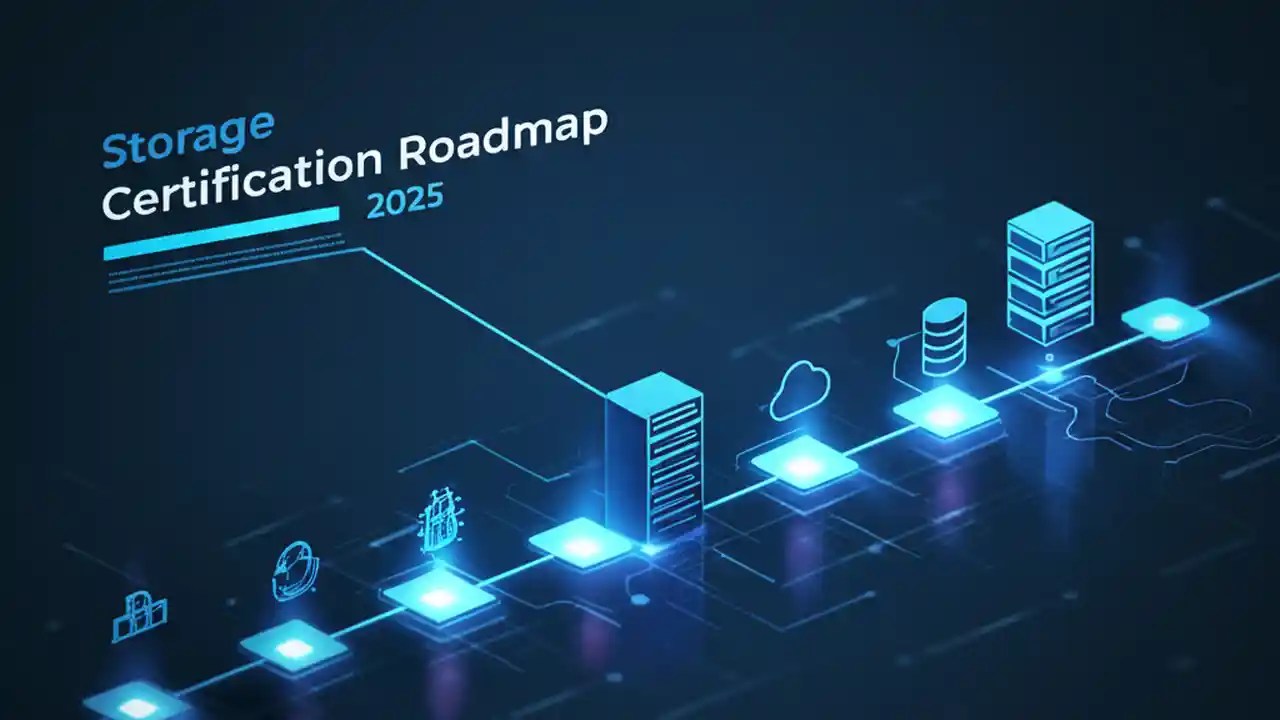 Storage
Certification Roadmap
2025