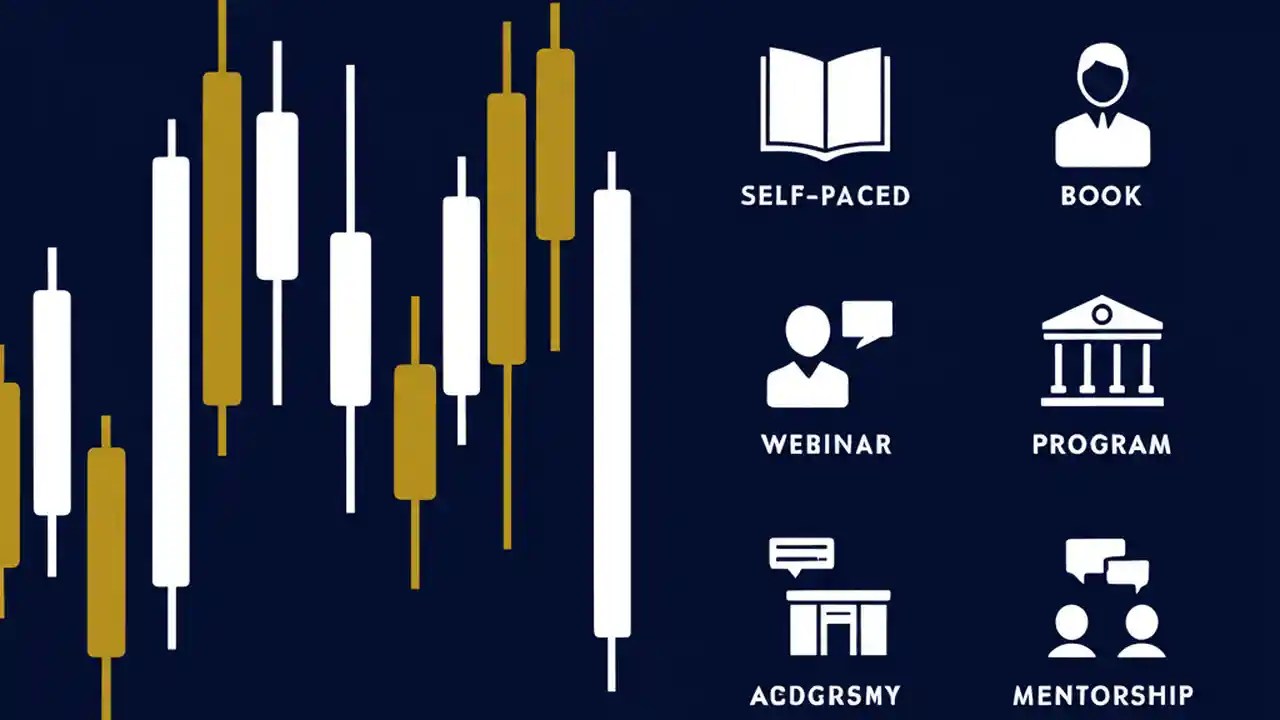 SELF-PACED

BOOK

WEBINAR

PROGRAM

ACDGRSMY

MENTORSHIP