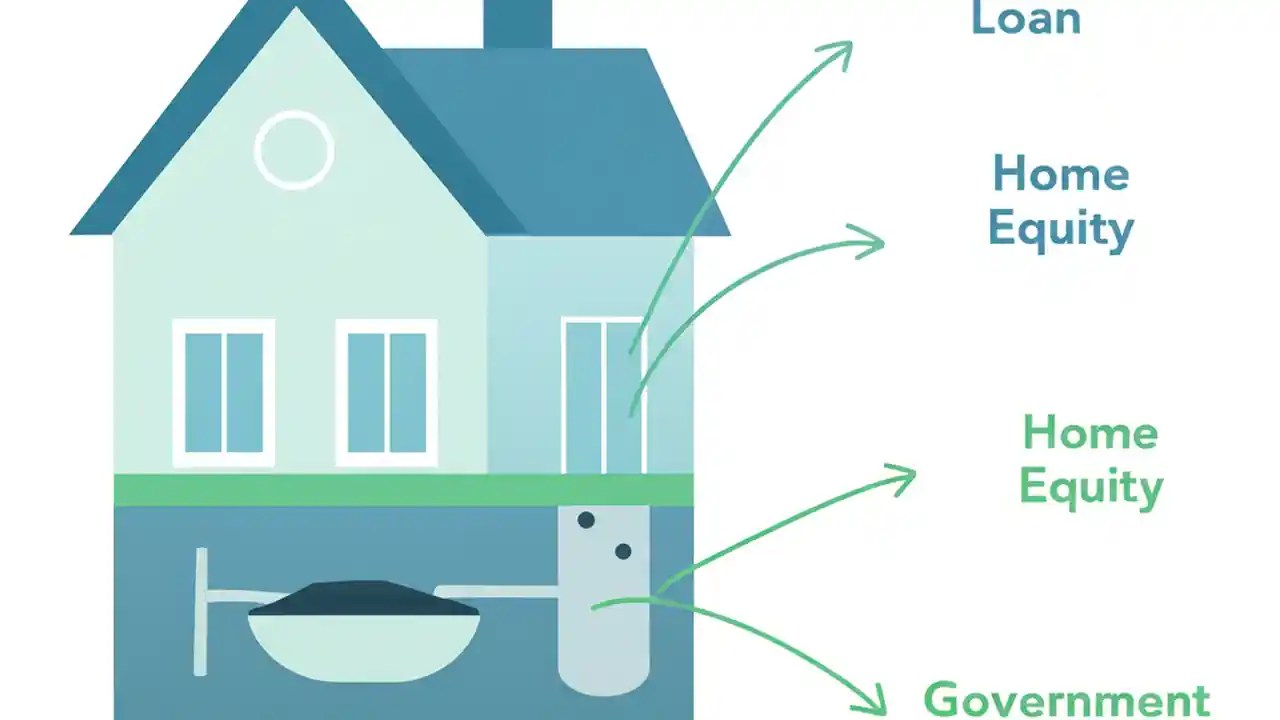 Loan

Home Equity

Home Equity

Government