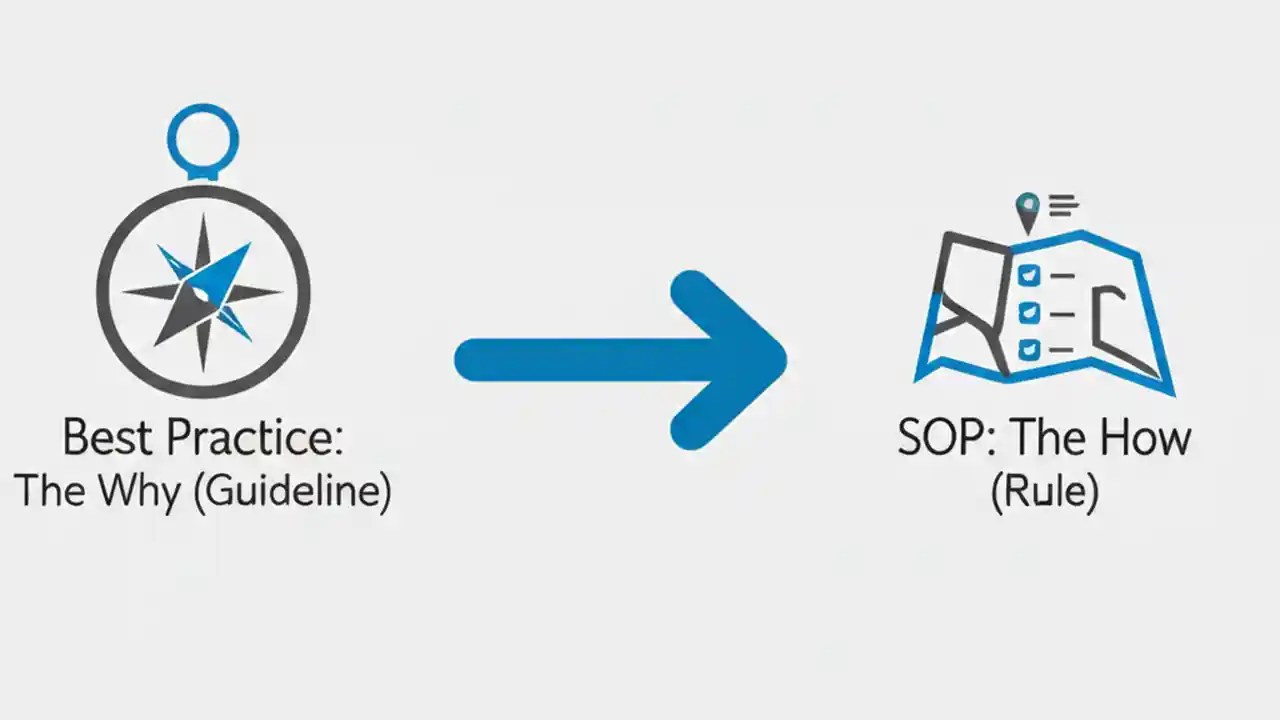 Best Practice:
The Why (Guideline)

SOP: The How
(Rule)