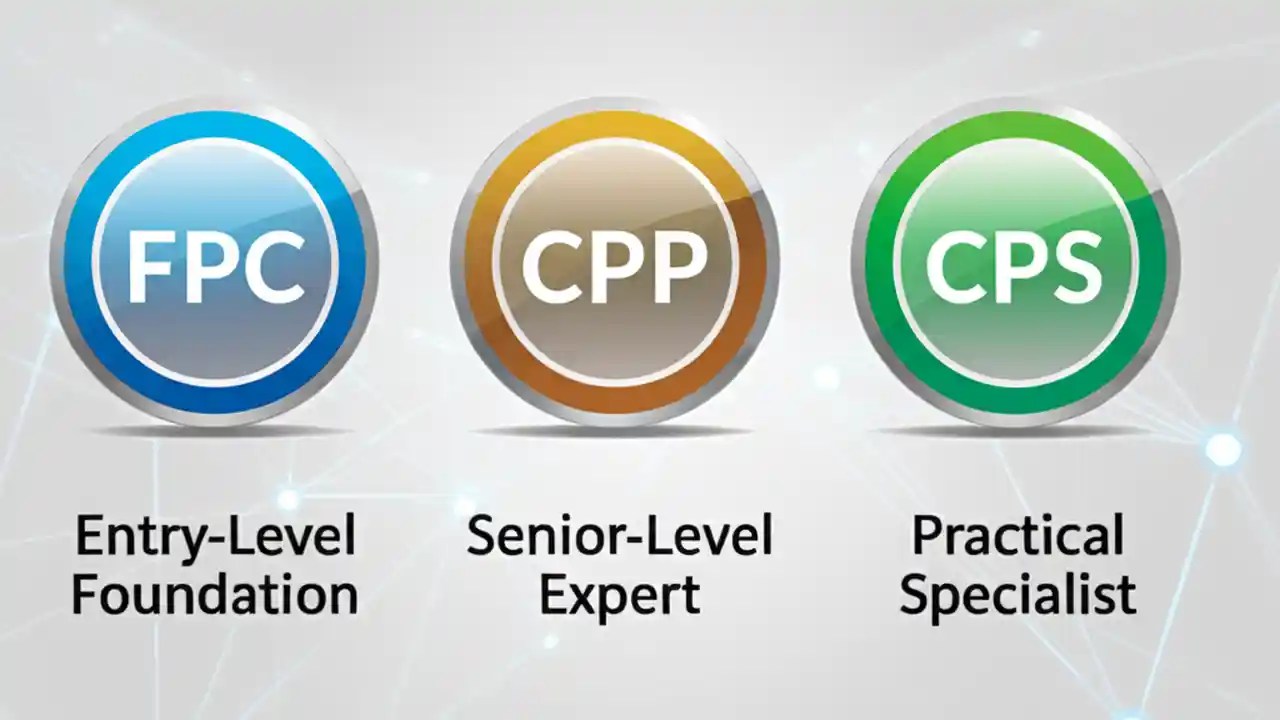 FPC

Entry-Level Foundation

CPP

Senior-Level Expert

CPS

Practical Specialist