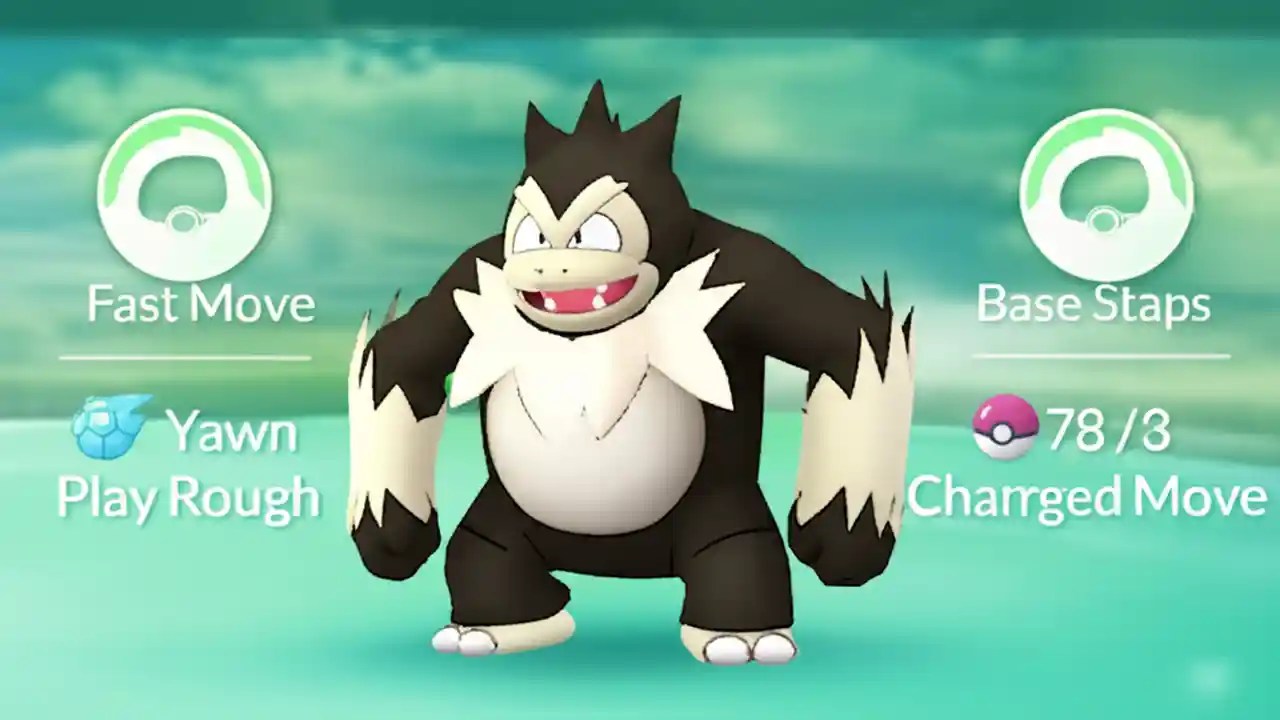 Fast Move

Yawn
Play Rough

Base Staps

78 /3
Charrged Move