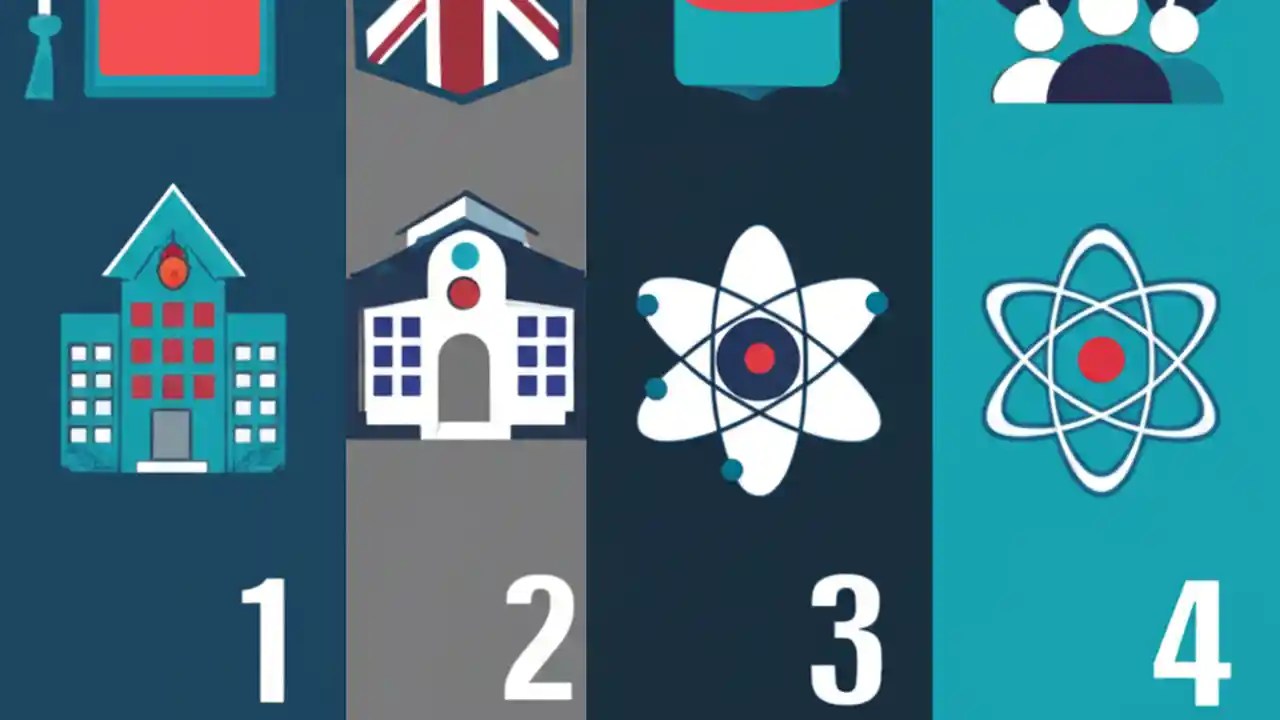 1

2

3

4