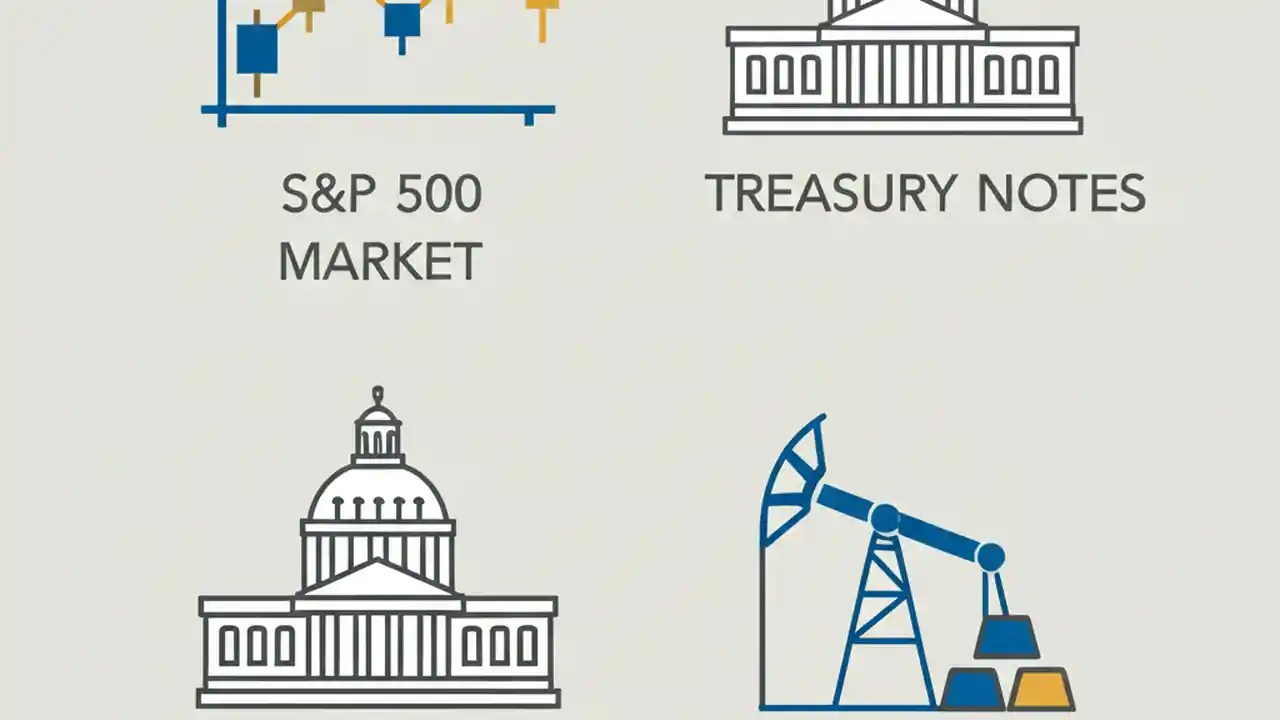 S&P 500
MARKET

TREASURY NOTES