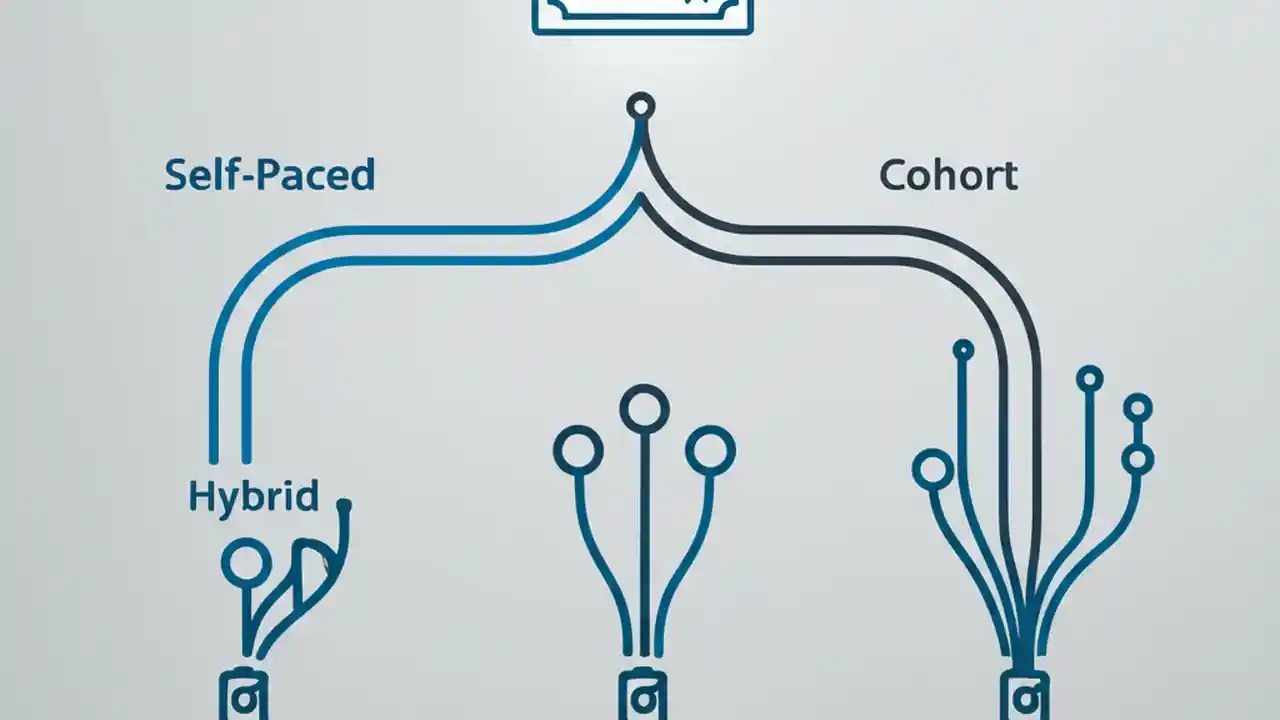 Self-Paced

Cohort

Hybrid