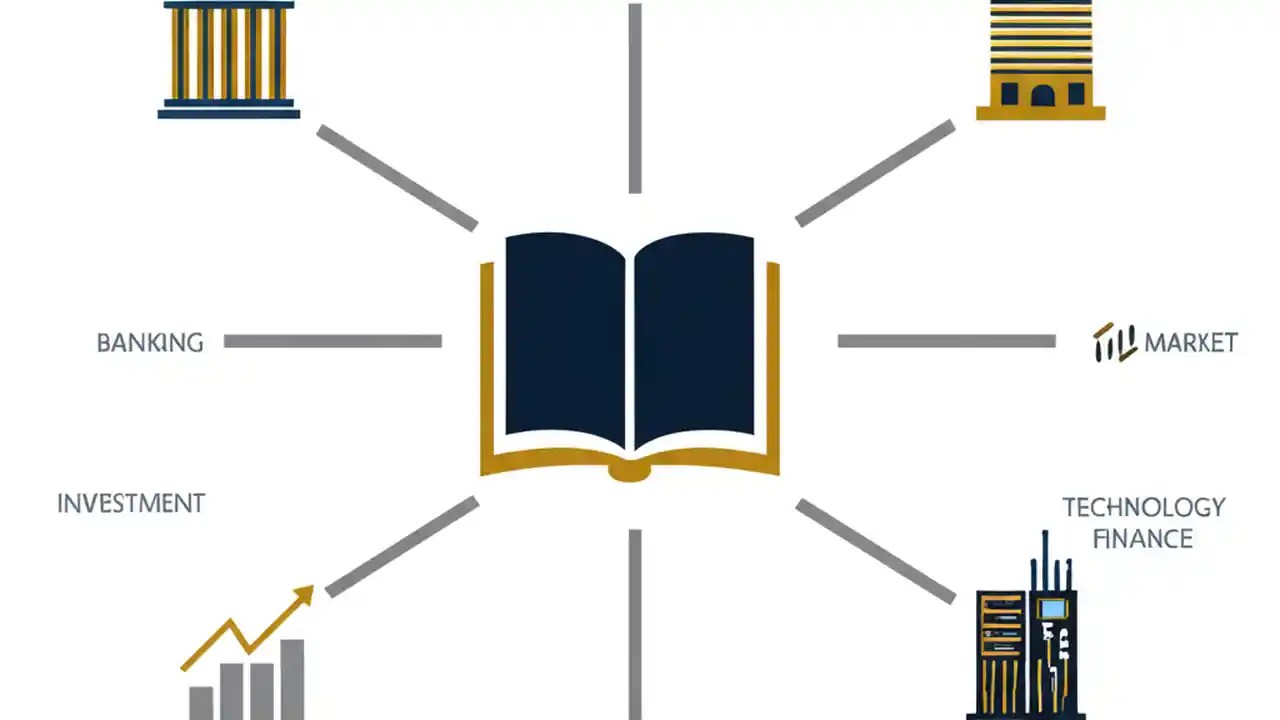 BANKING

MARKET

INVESTMENT

TECHNOLOGY
FINANCE