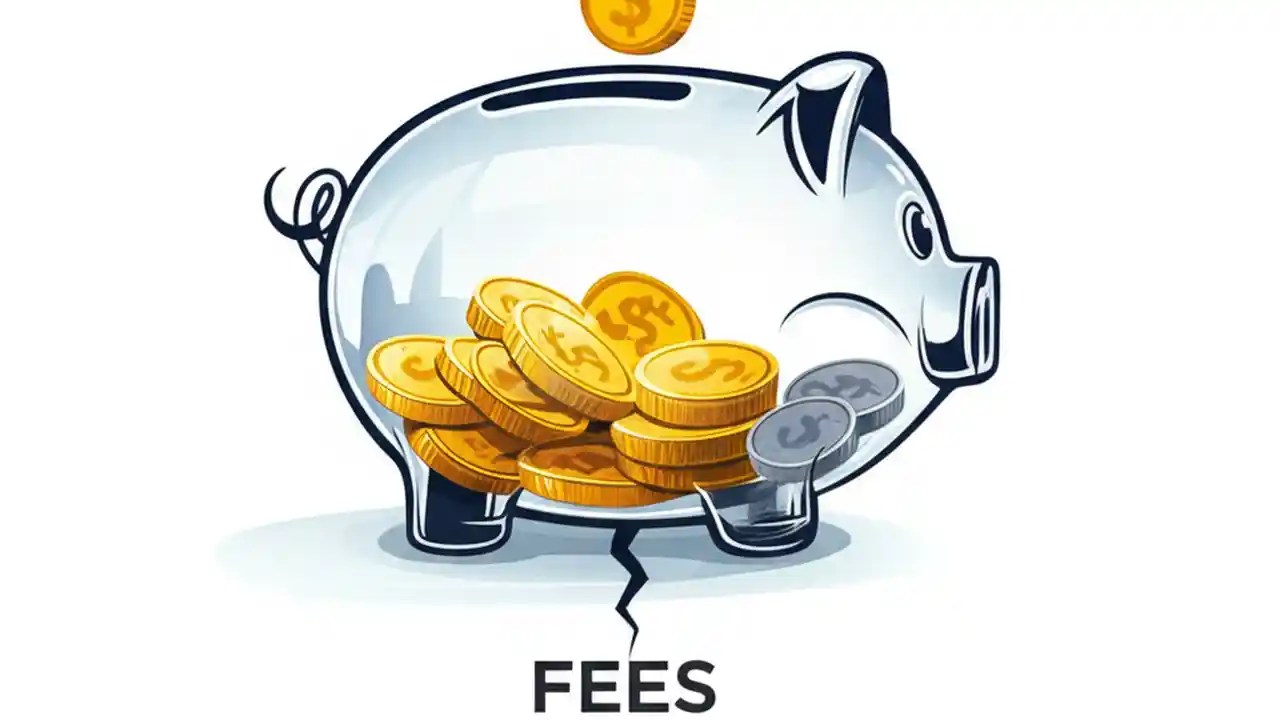 FEES